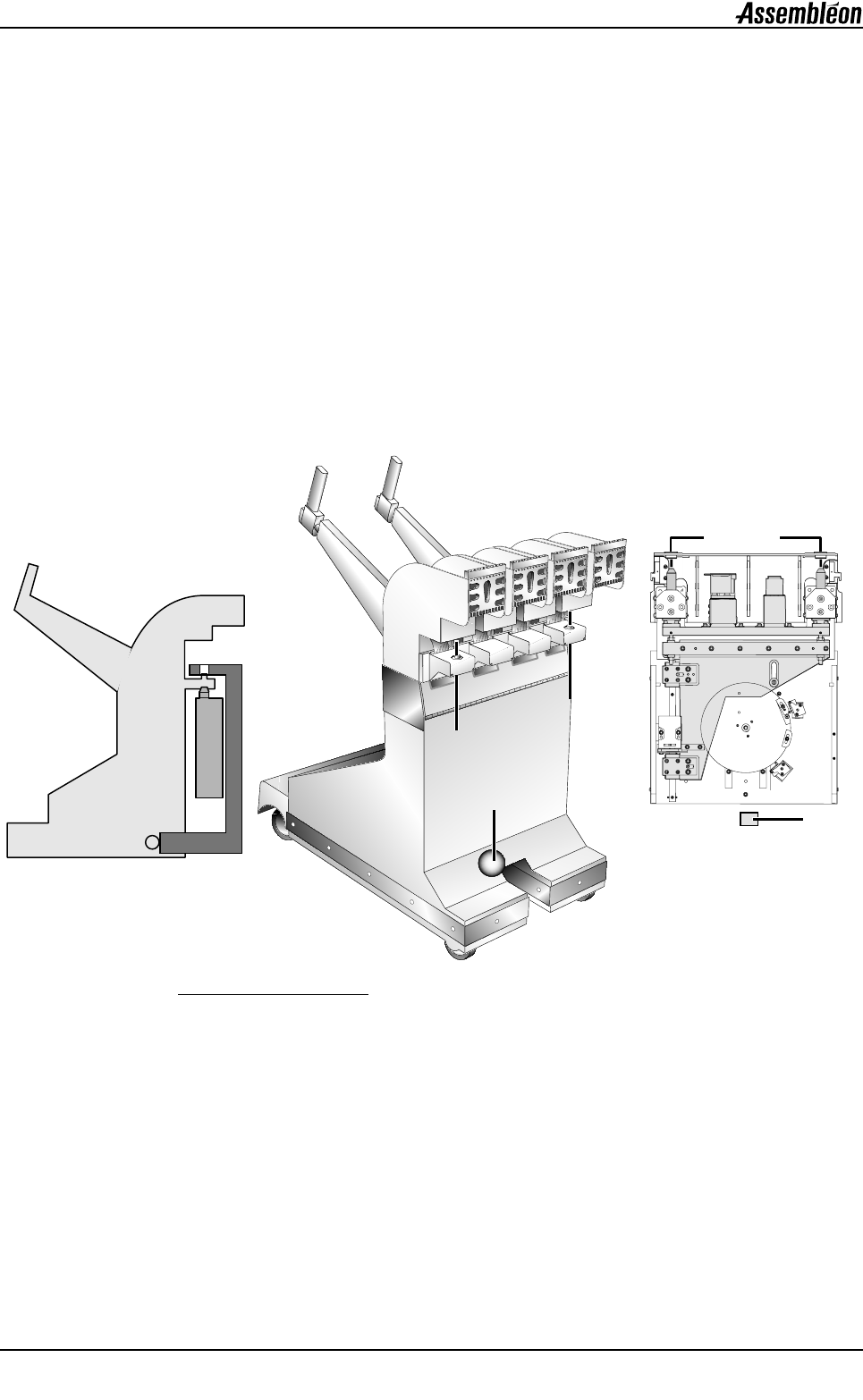 Assembléon