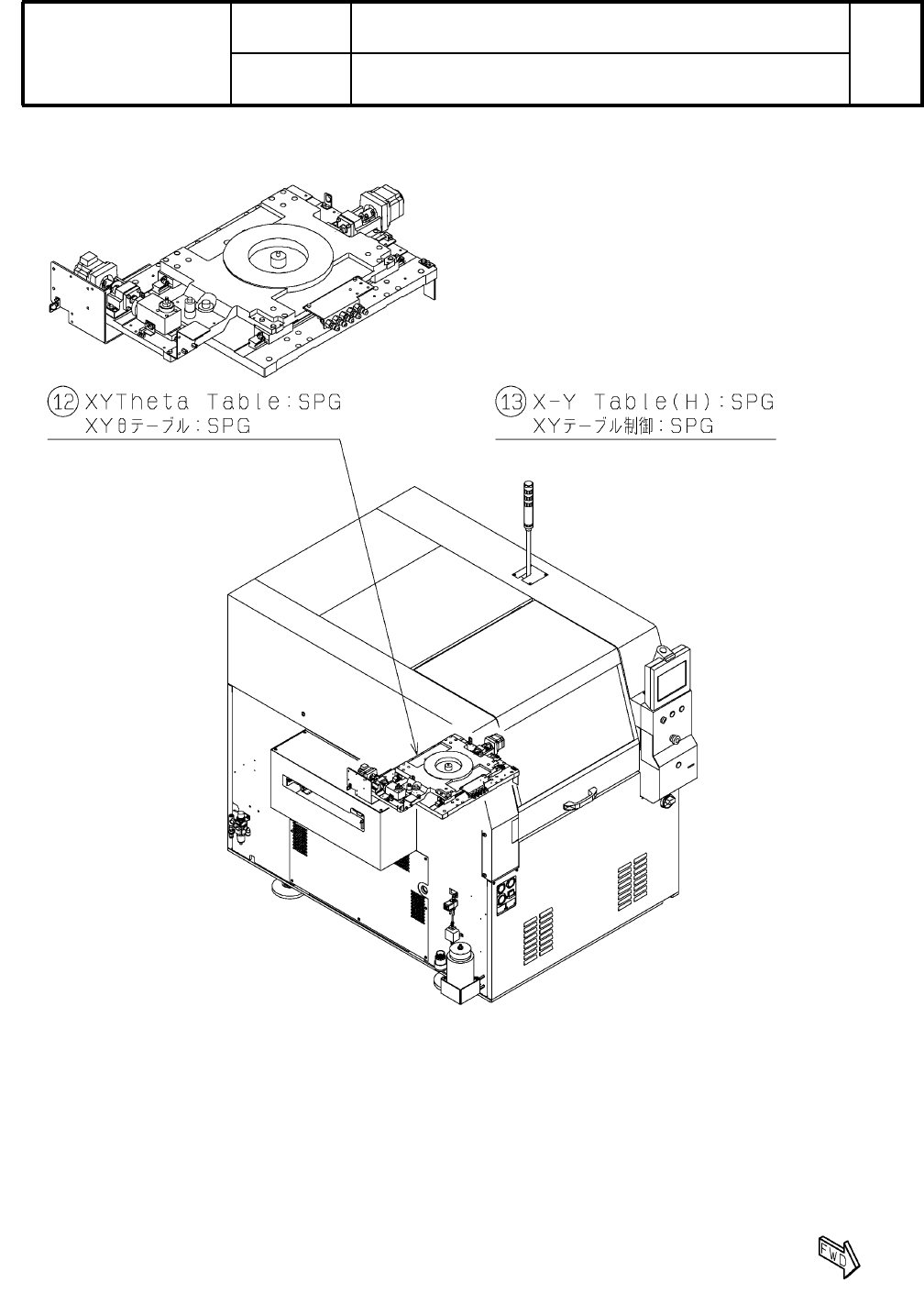 ⑫ XYTheta Table:SPG
XYθテーブル:SPG

⑬ X-Y Table(H):SPG
XYテーブル制御:SPG

FWD