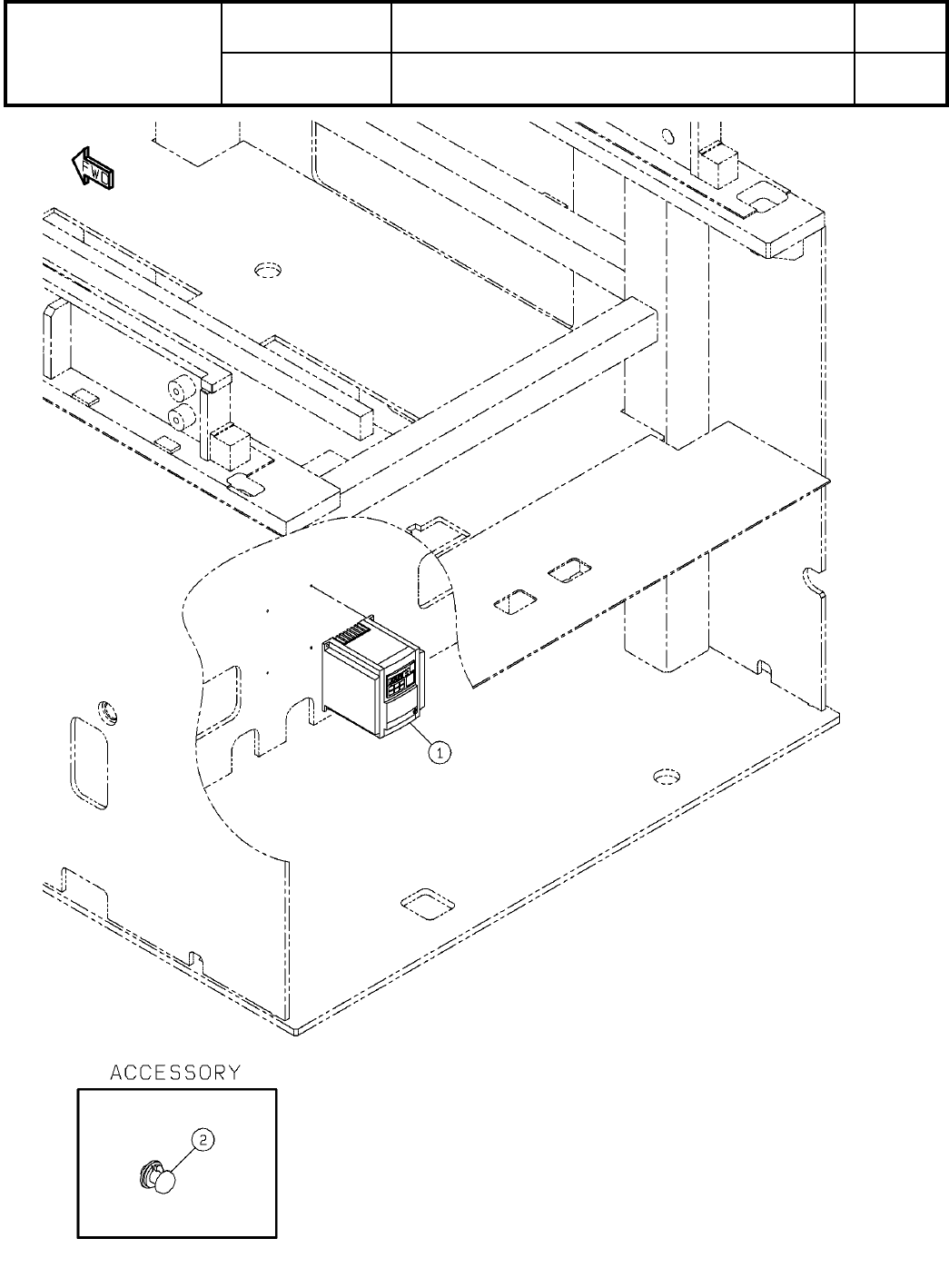 FWD

1

ACCESSORY

2