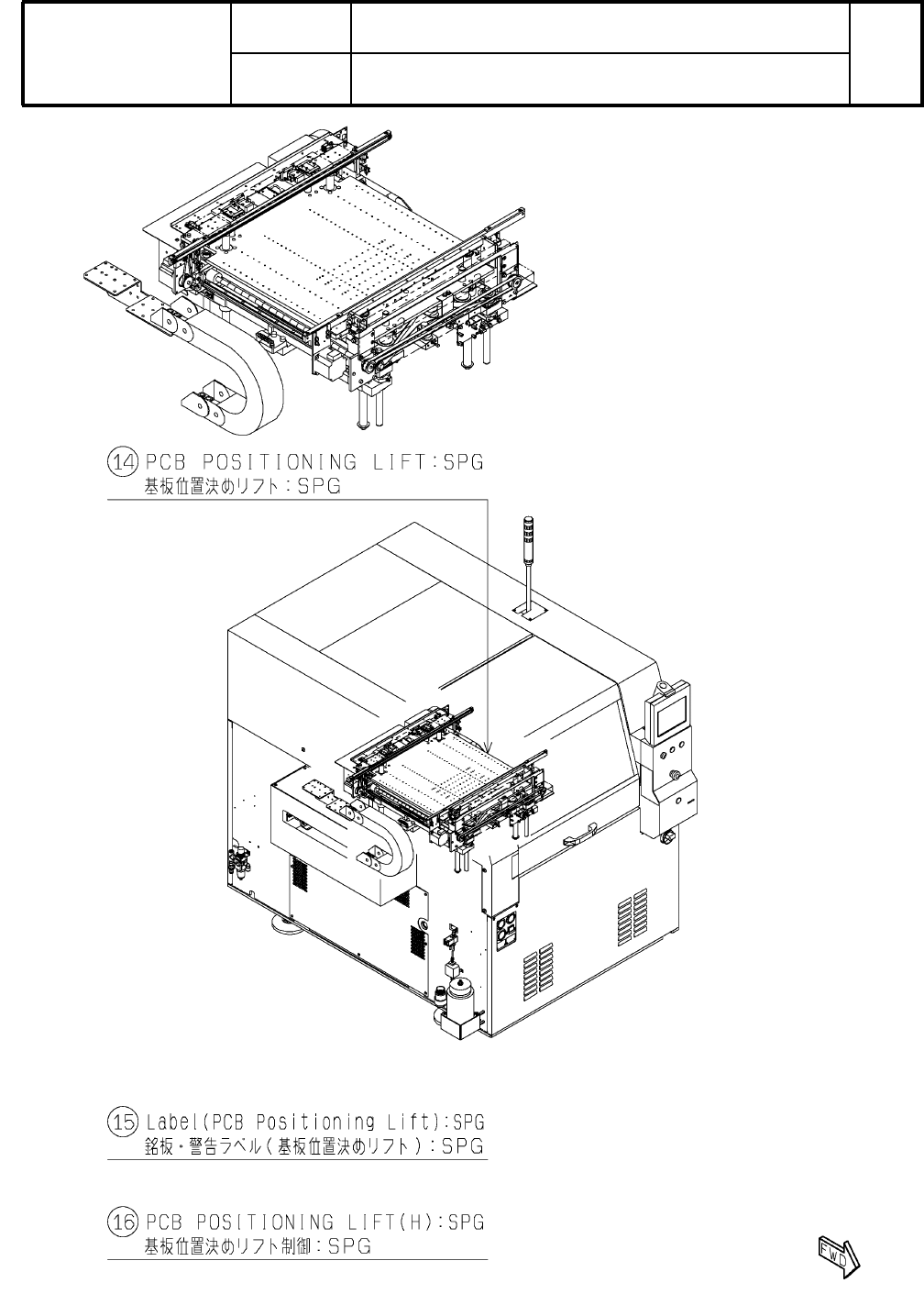 ⑭ PCB POSITIONING LIFT:SPG
基板位置決めリフト:SPG

⑮ Label(PCB Positioning Lift):SPG
銘板・警告ラベル(基板位置決めリフト):SPG

⑯ PCB POSITIONING LIFT(H):SPG
基板位置決めリフト制御:SPG

FWD