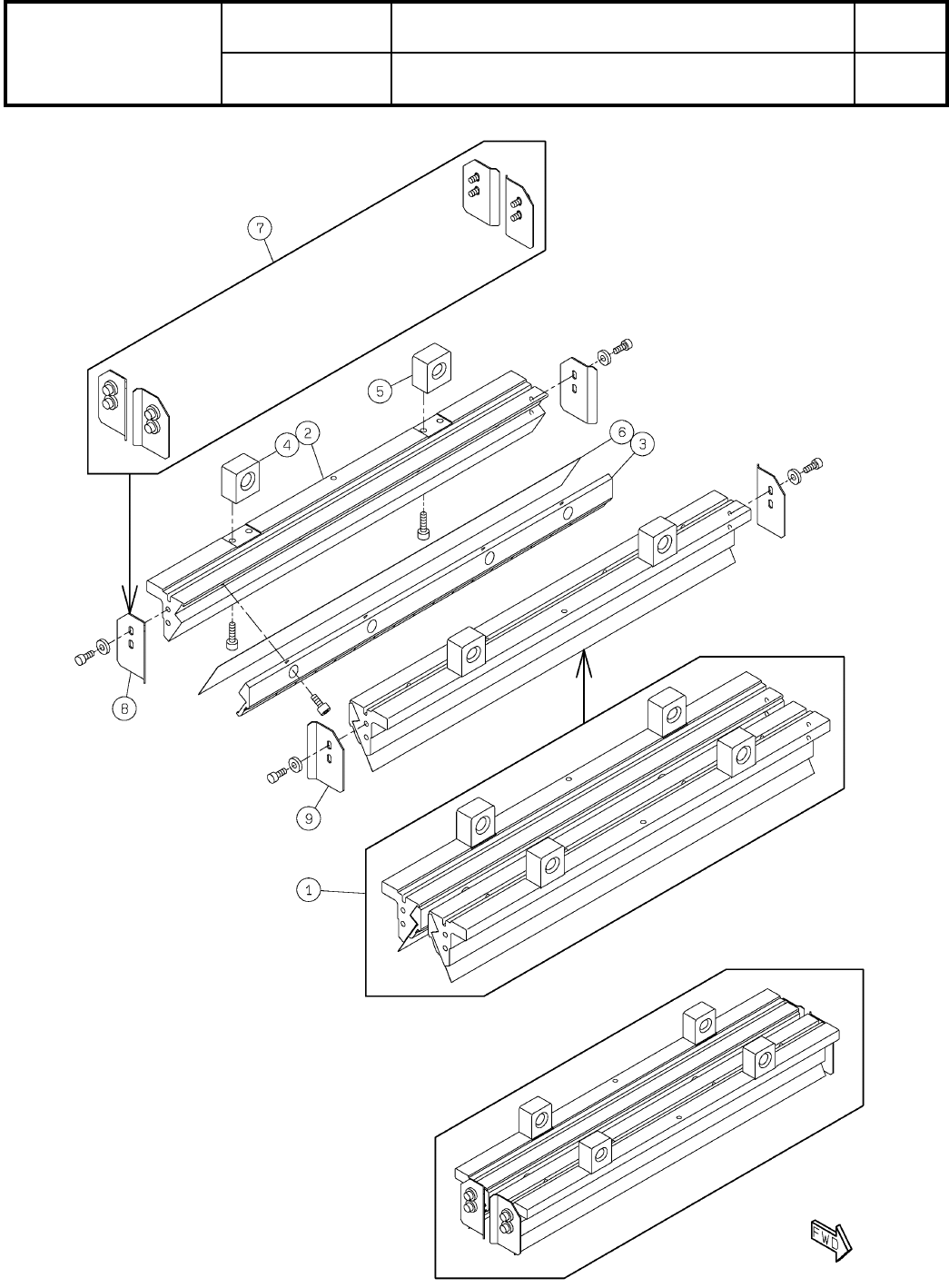 7

5

4

2

6

3

8

9

1

FWD