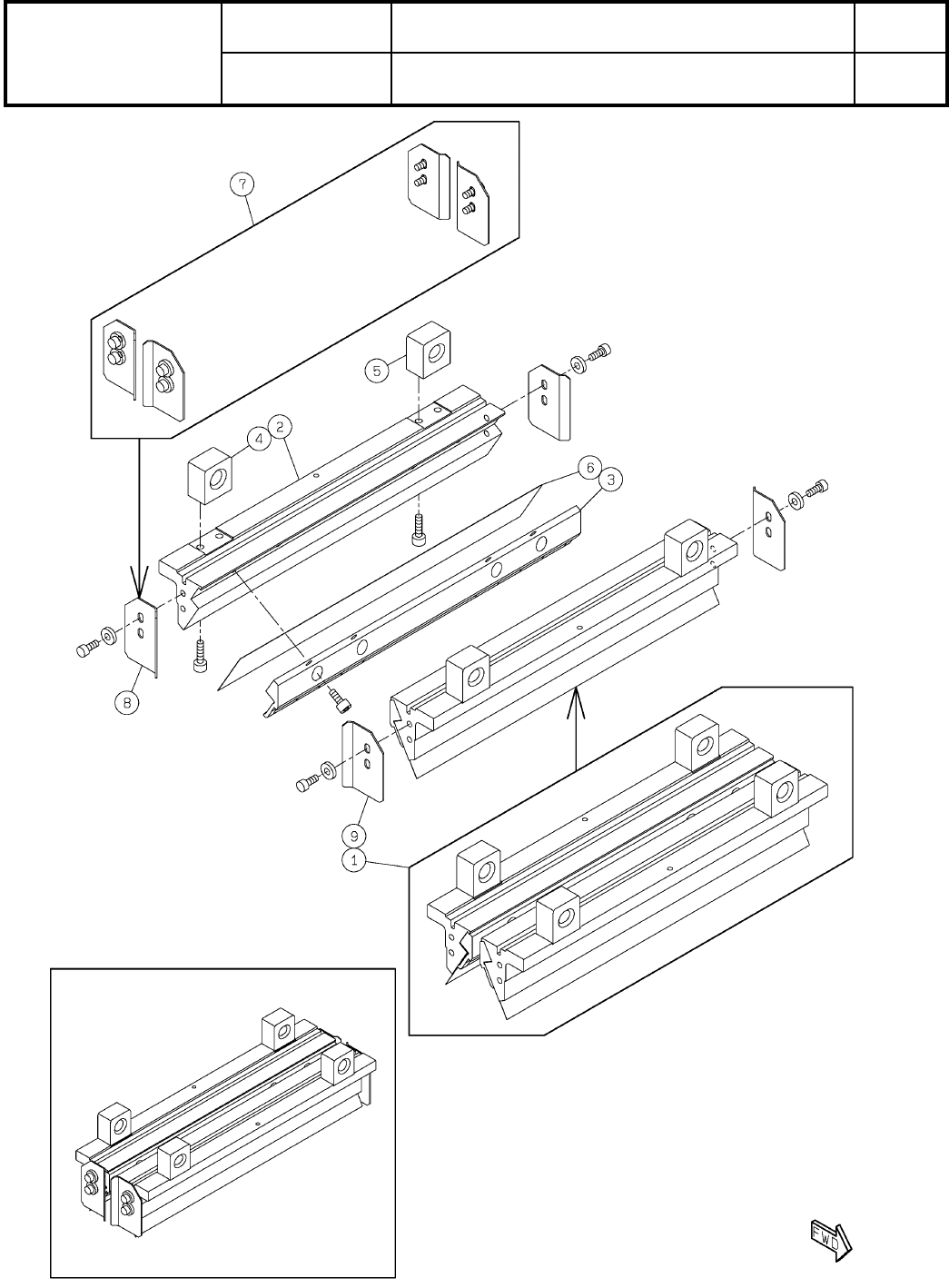 7

5

4

2

6

3

8

9

1

FWD