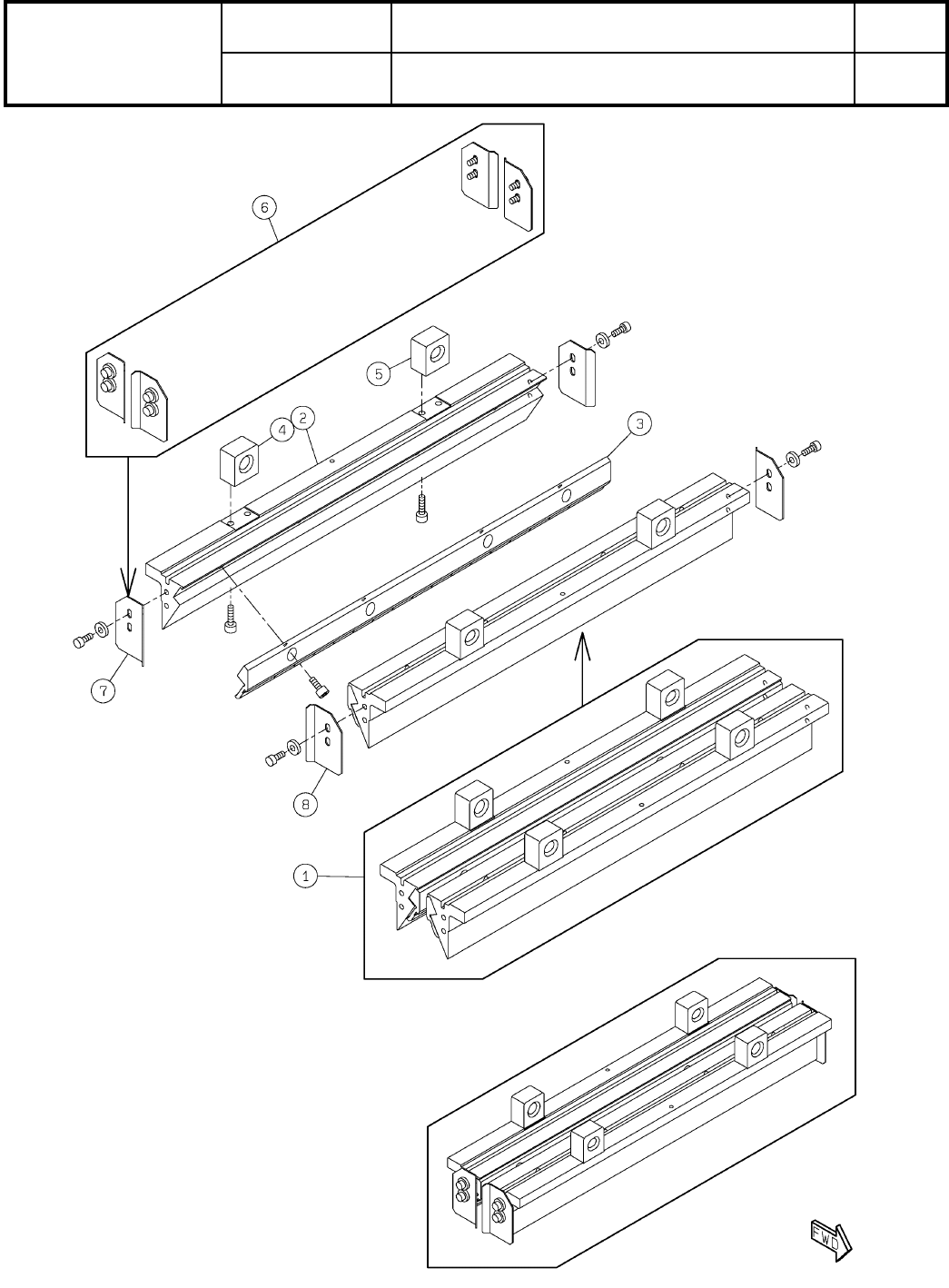 6

5

4

2

3

7

8

1

FWD