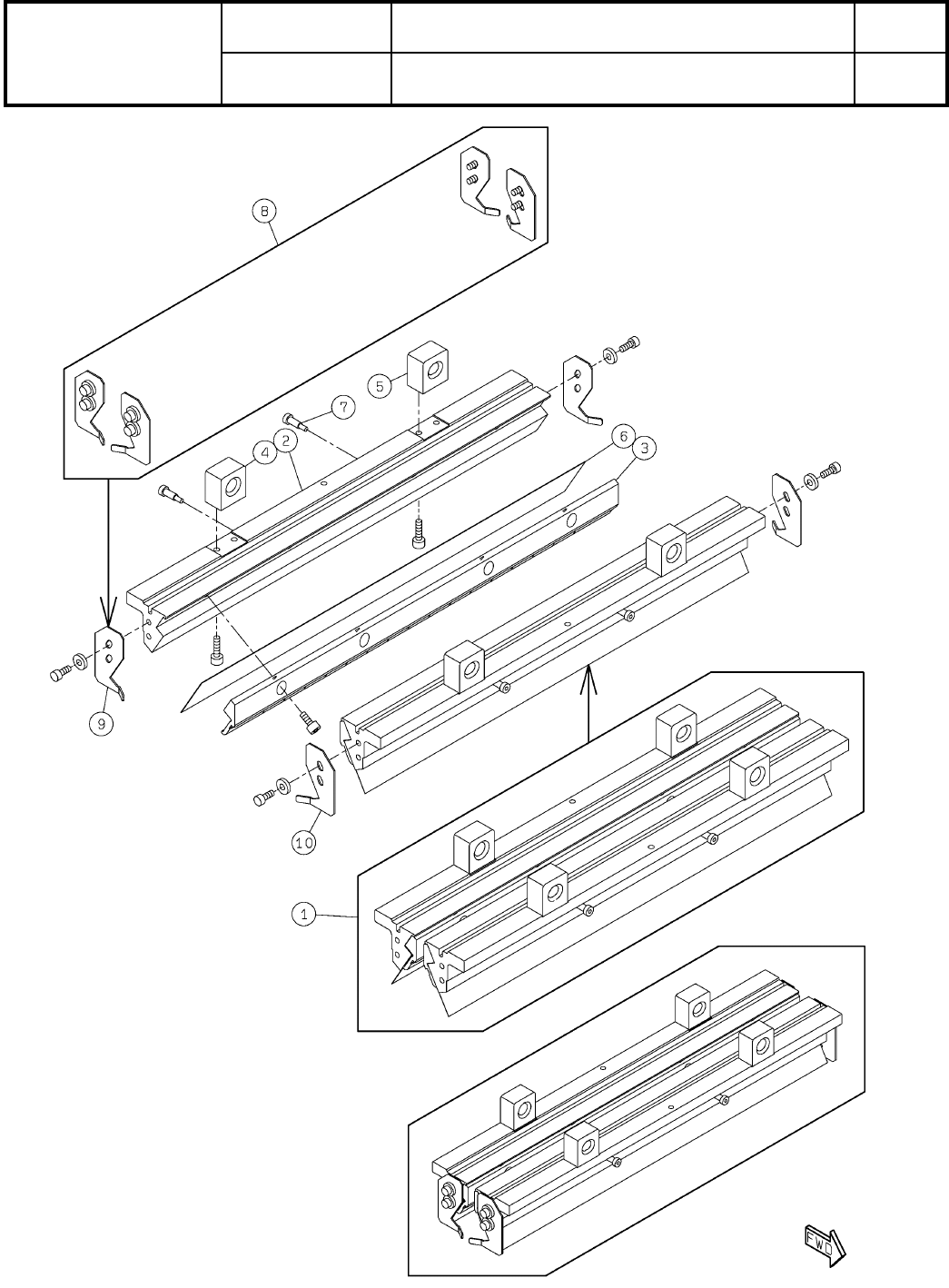 8

5

7

4

2

6

3

9

10

1

FWD