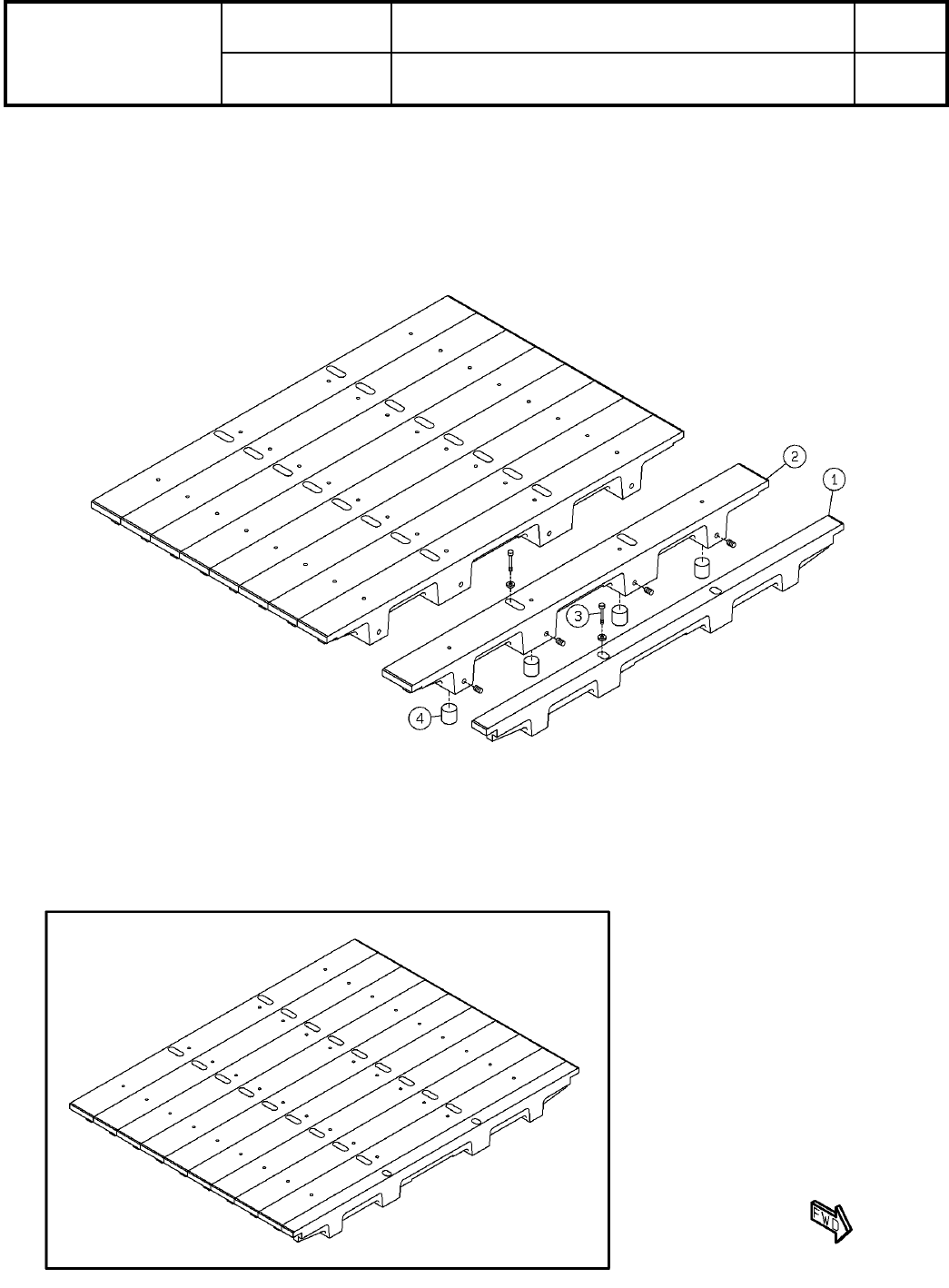 2

1

3

4

FWD