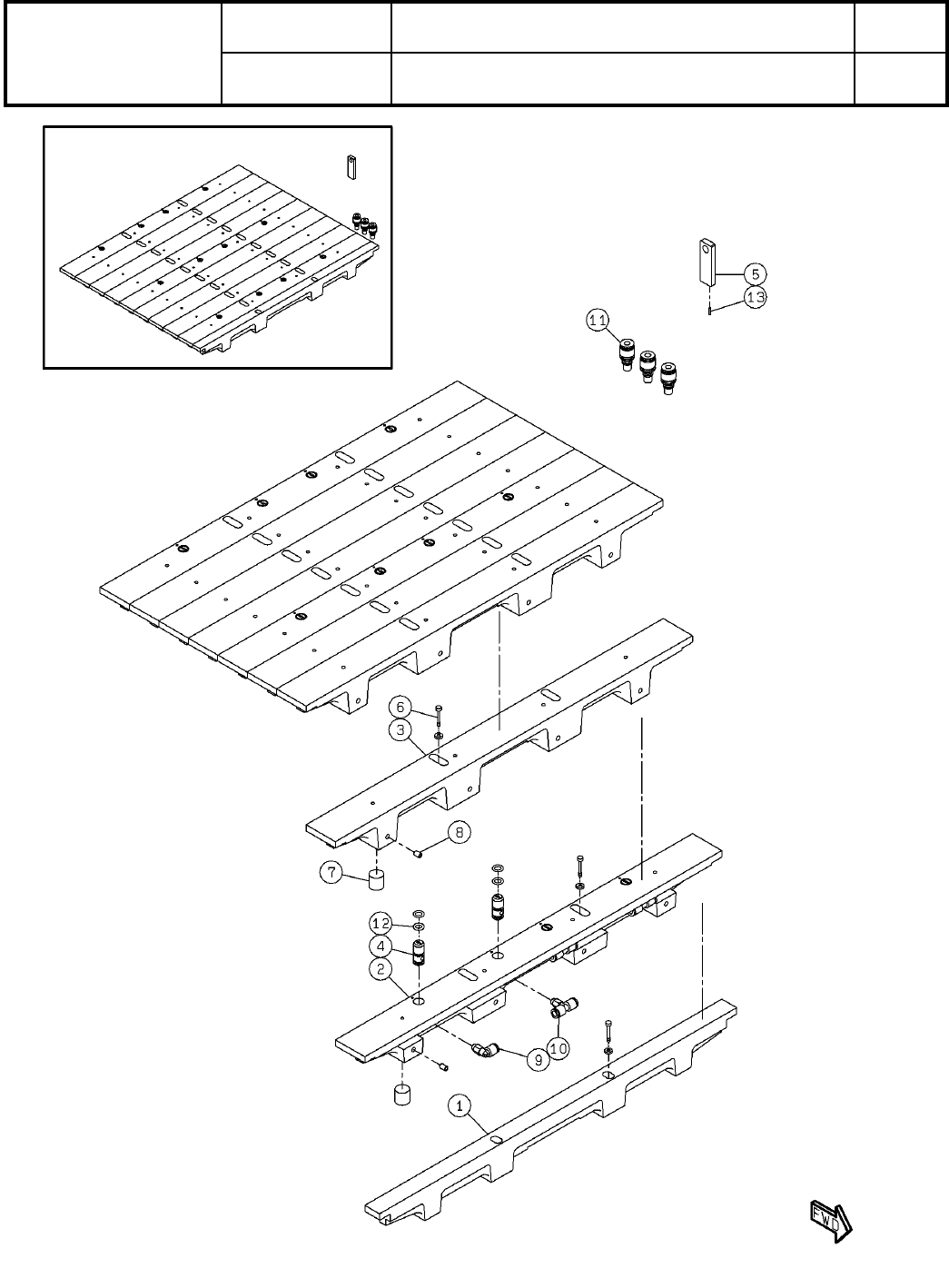 5
13
11
6
3
8
7
12
4
2
10
9
1
FWD