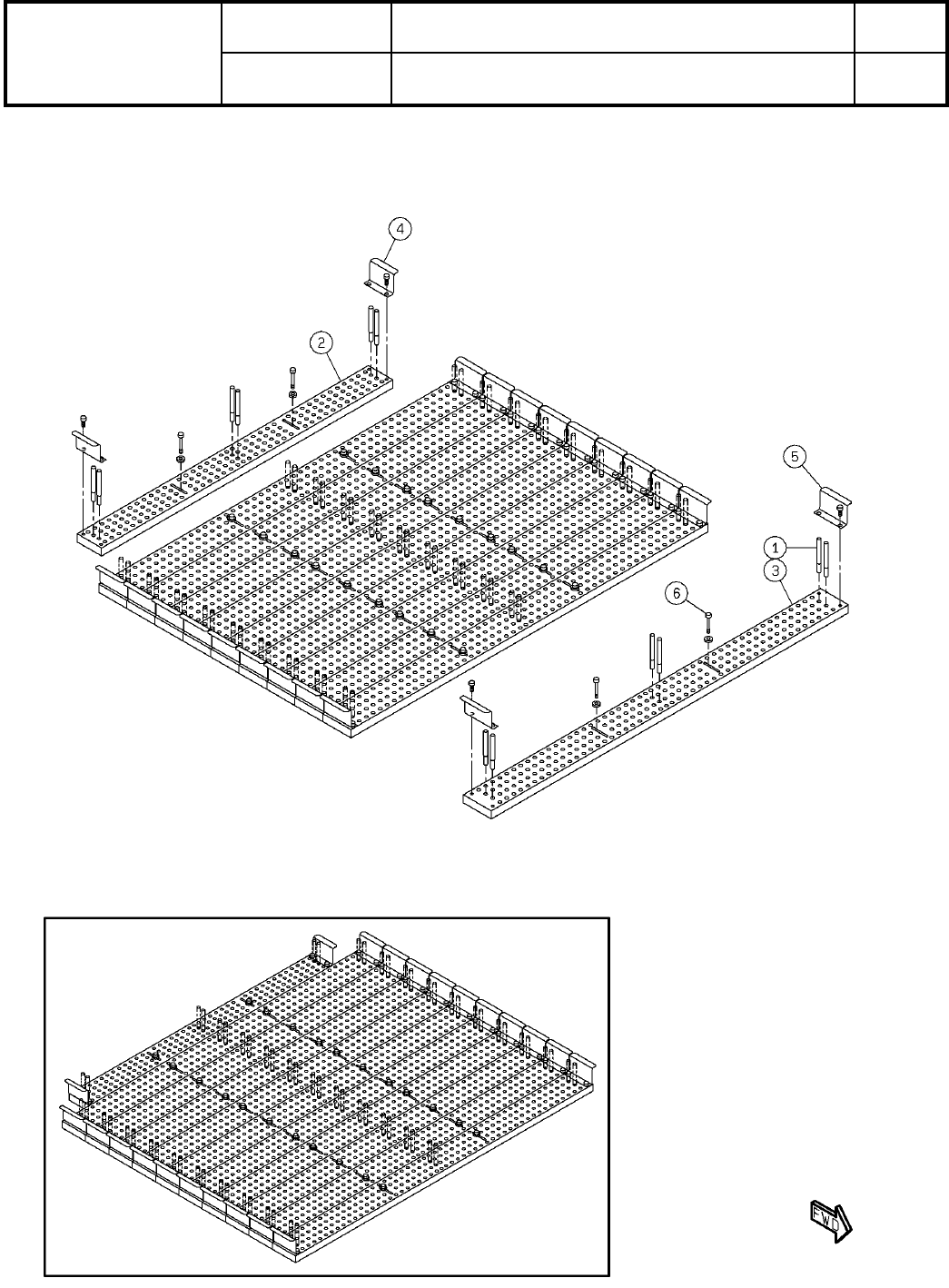 4

2

5

1

3

6

FWD