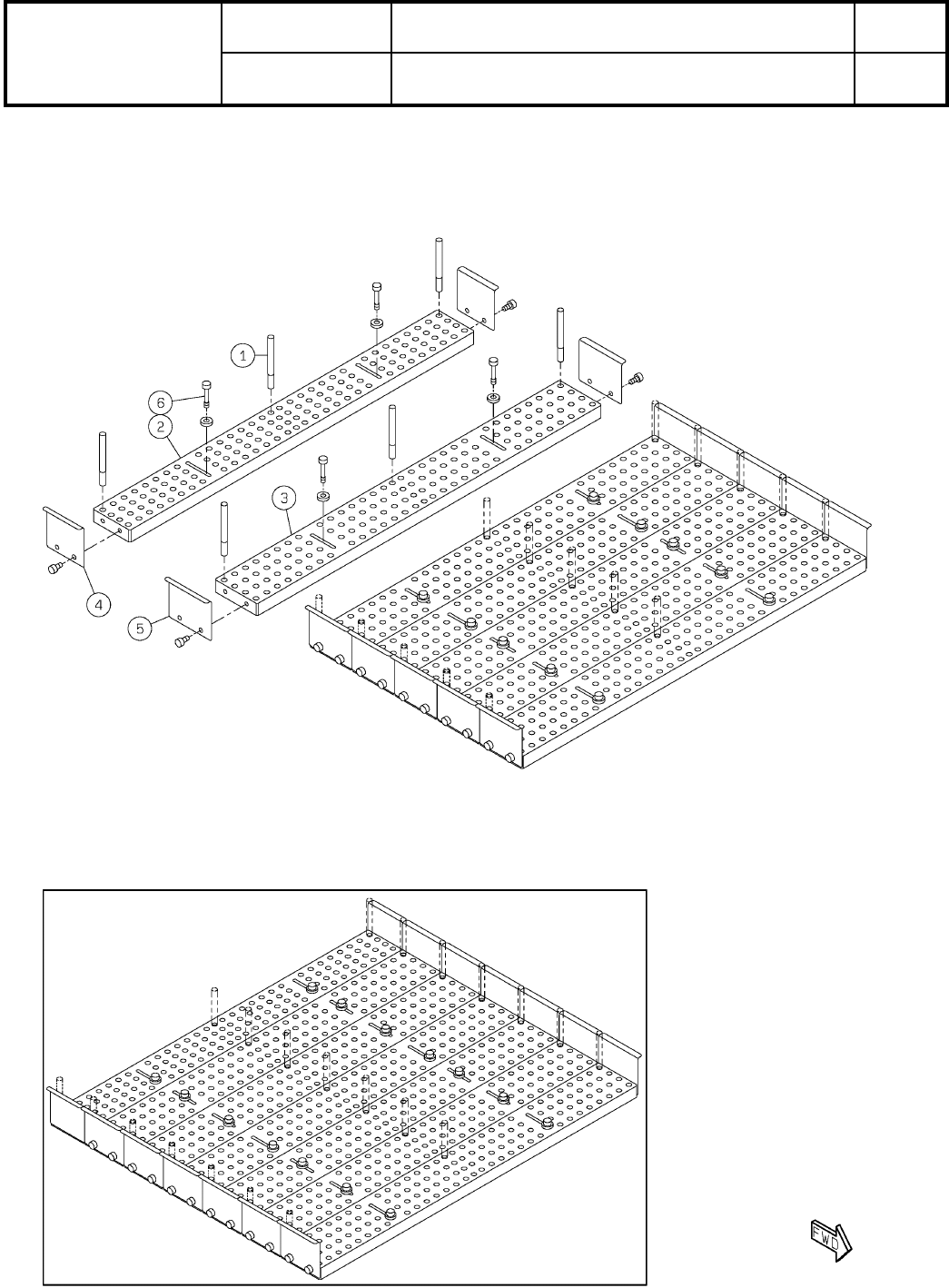 1
6
2
3
4
5
FWD