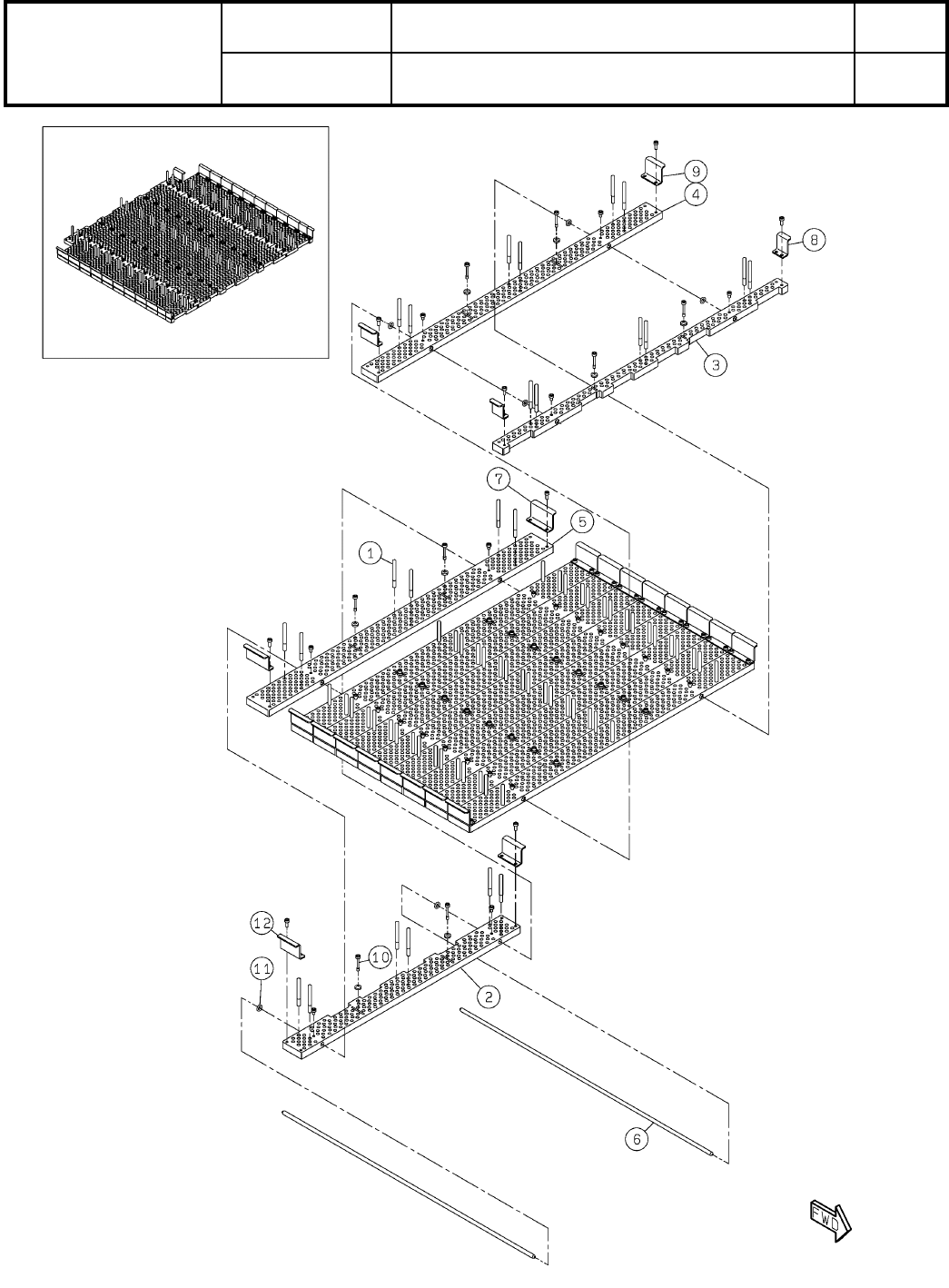 9
4
8
3
7
5
1
12
10
11
2
6
FWD