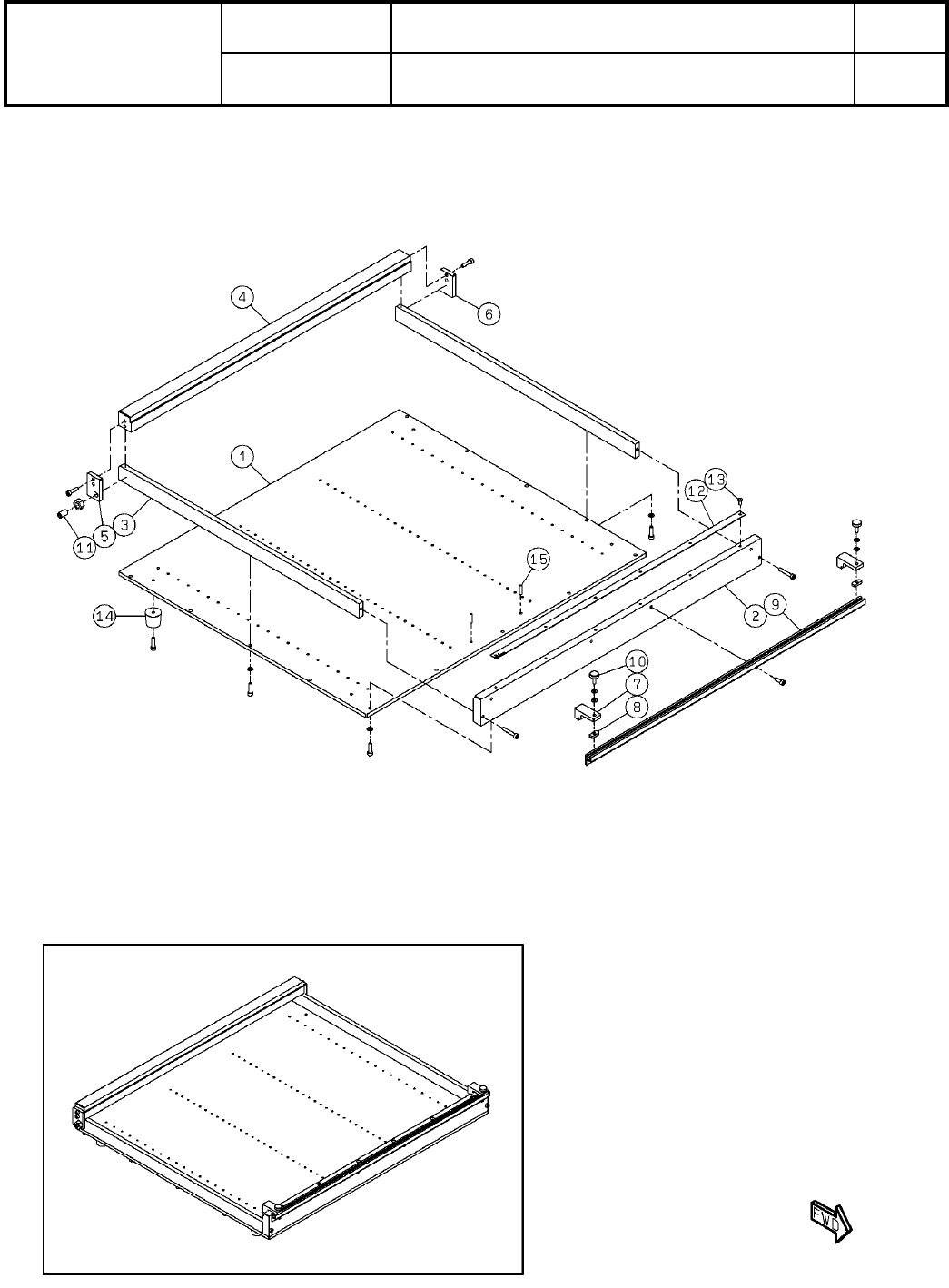 4
6
1
13
12
5
3
11
15
14
2
9
10
7
8
FWD