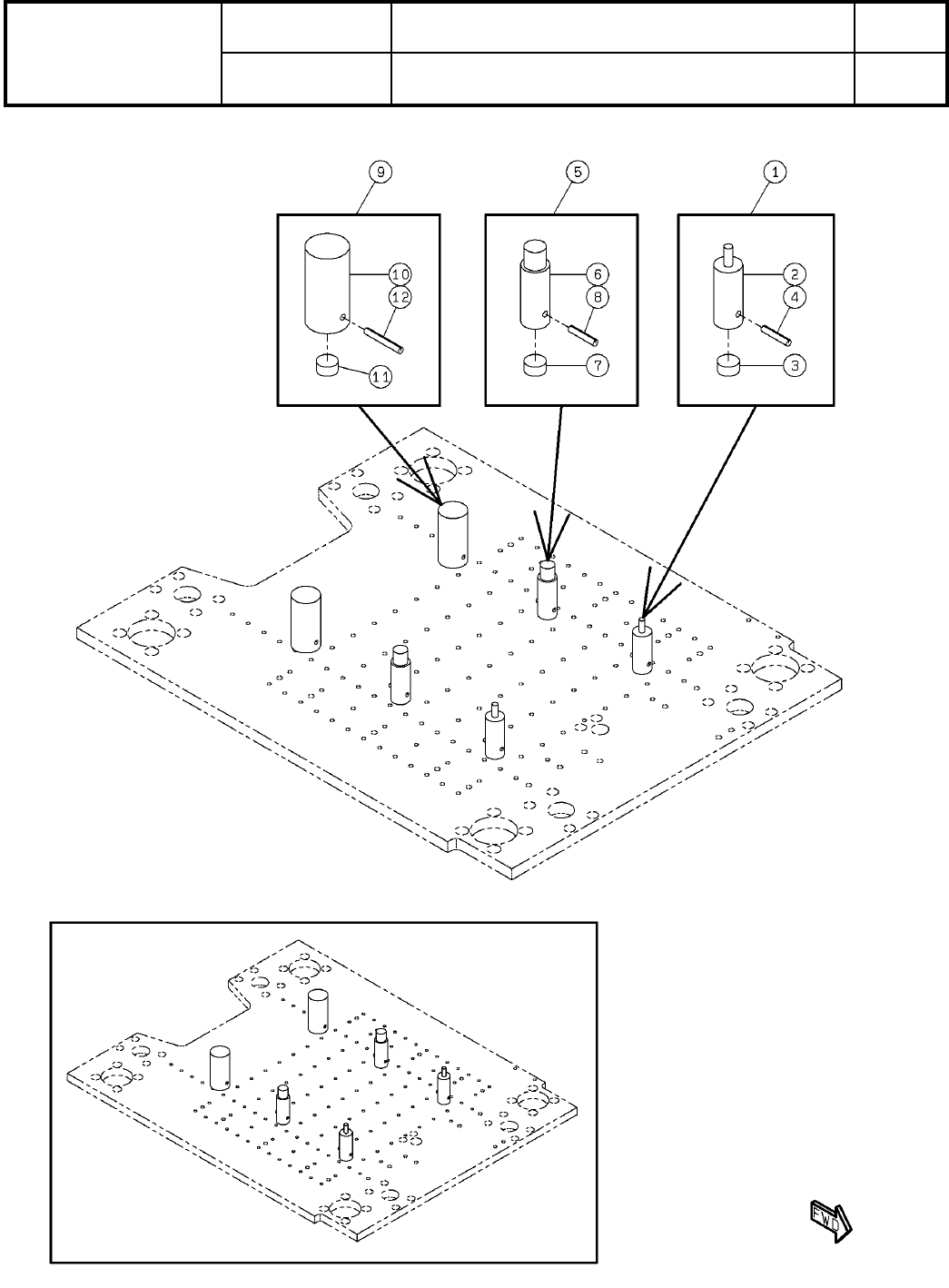 9
5
1
10
12
11
6
8
7
2
4
3
FWD