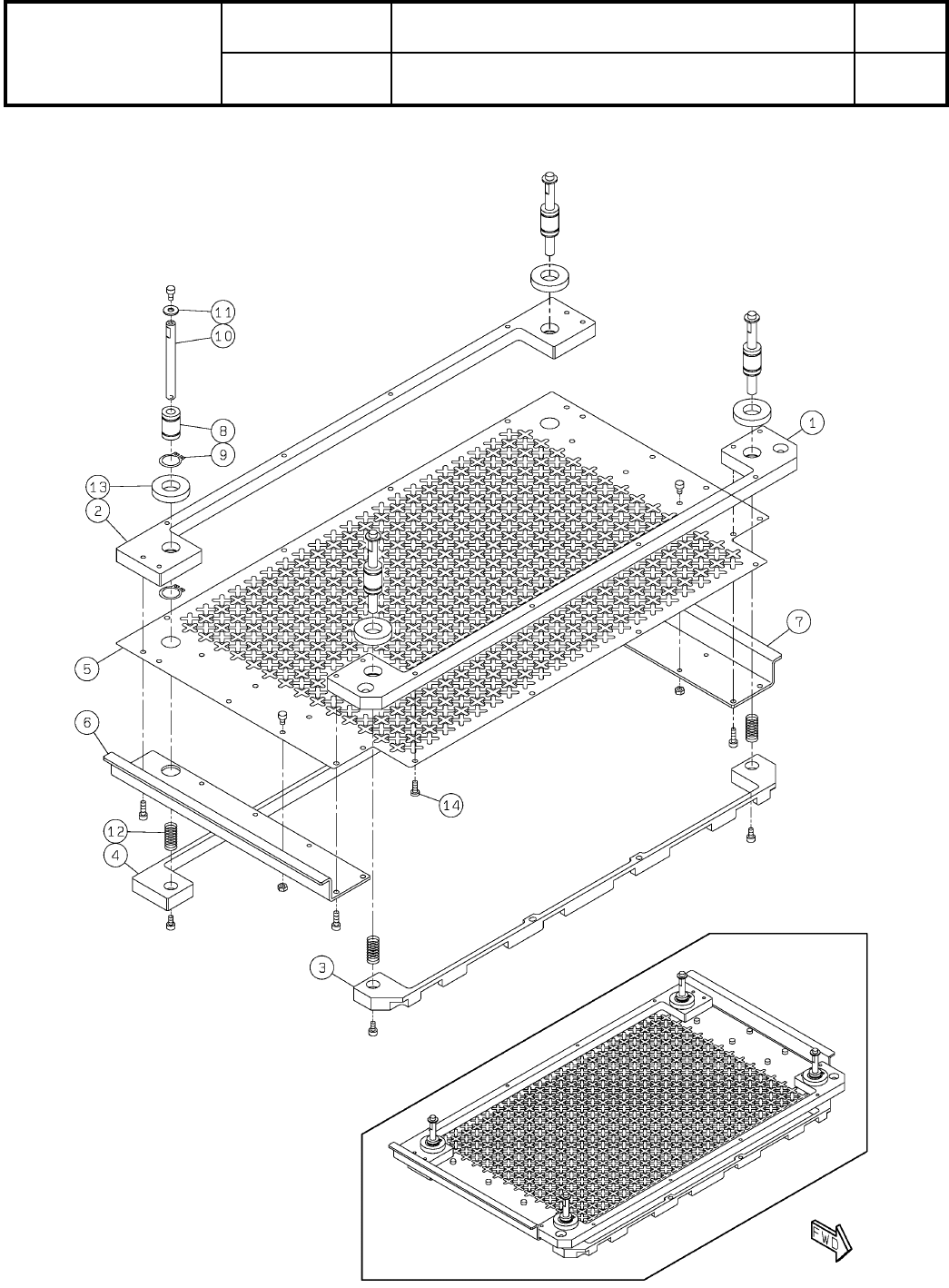 11
10
8
9
13
2
1
5
7
6
14
12
4
3
FWD