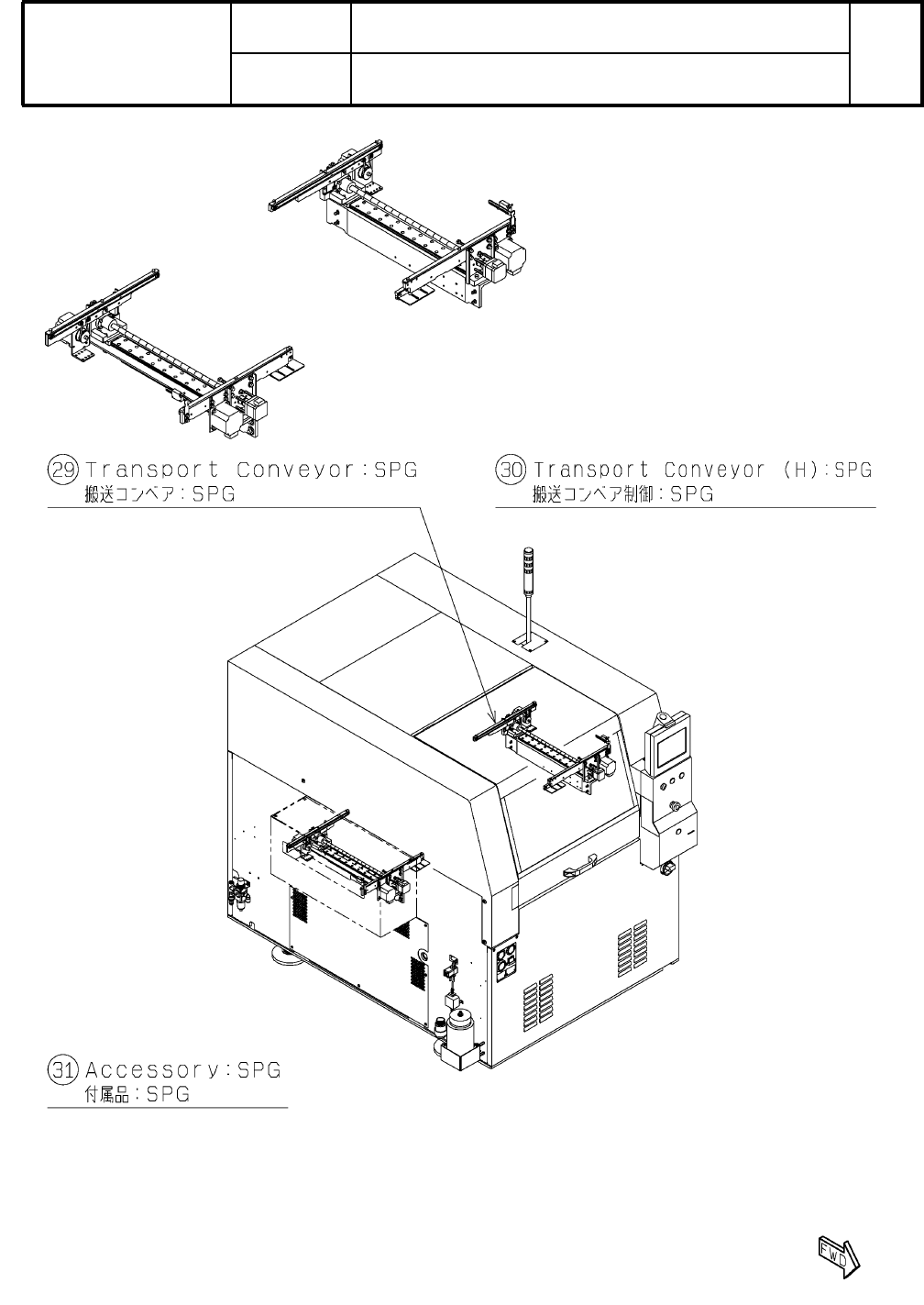 ㉙ Transport Conveyor:SPG
搬送コンベア:SPG

㉚ Transport Conveyor (H):SPG
搬送コンベア制御:SPG

㉛ Accessory:SPG
付属品:SPG

FWD