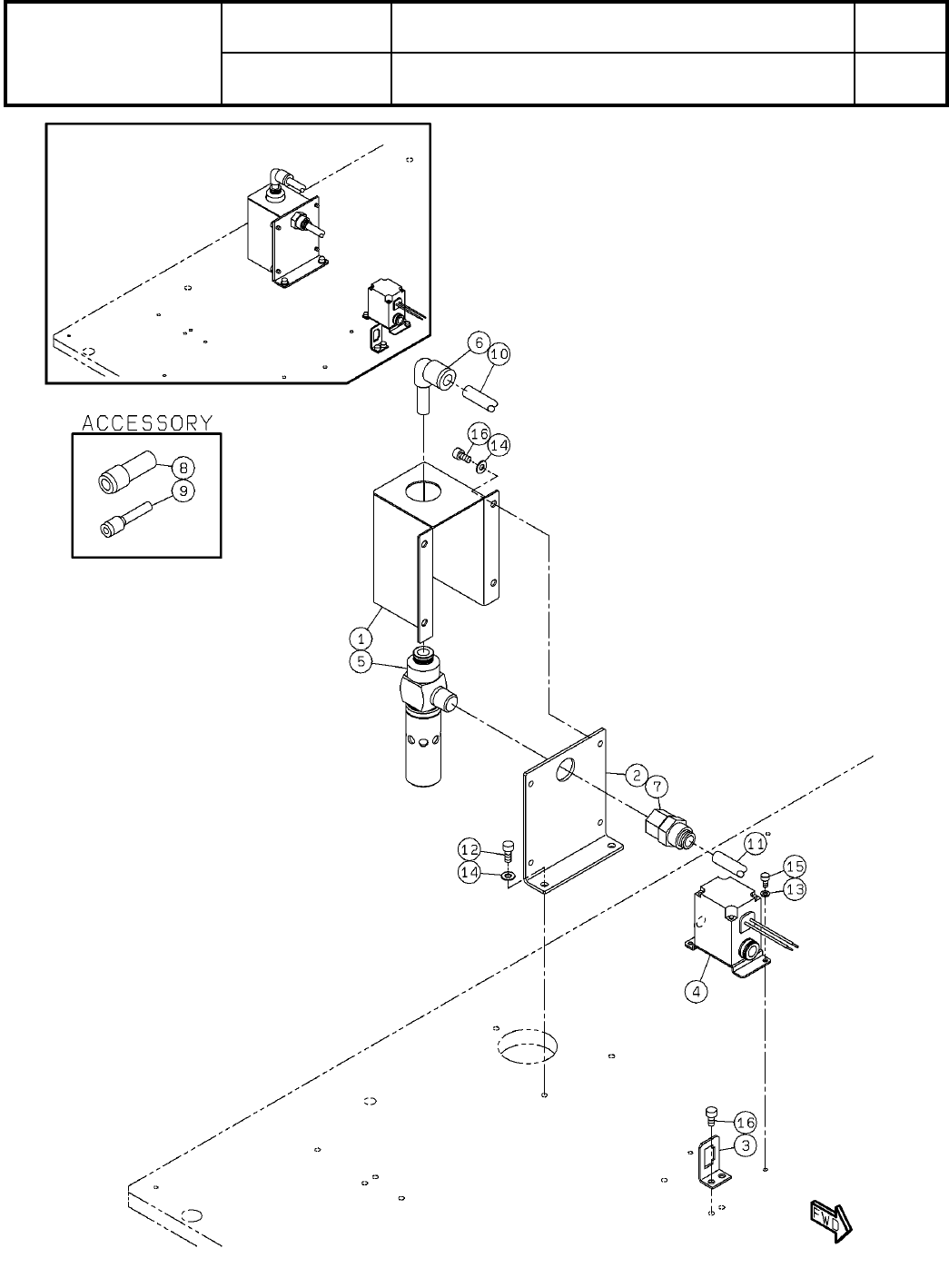 ACCESSORY

8
9
6
10
16
14
1
5
2
7
12
14
11
15
13
4
16
3
FWD