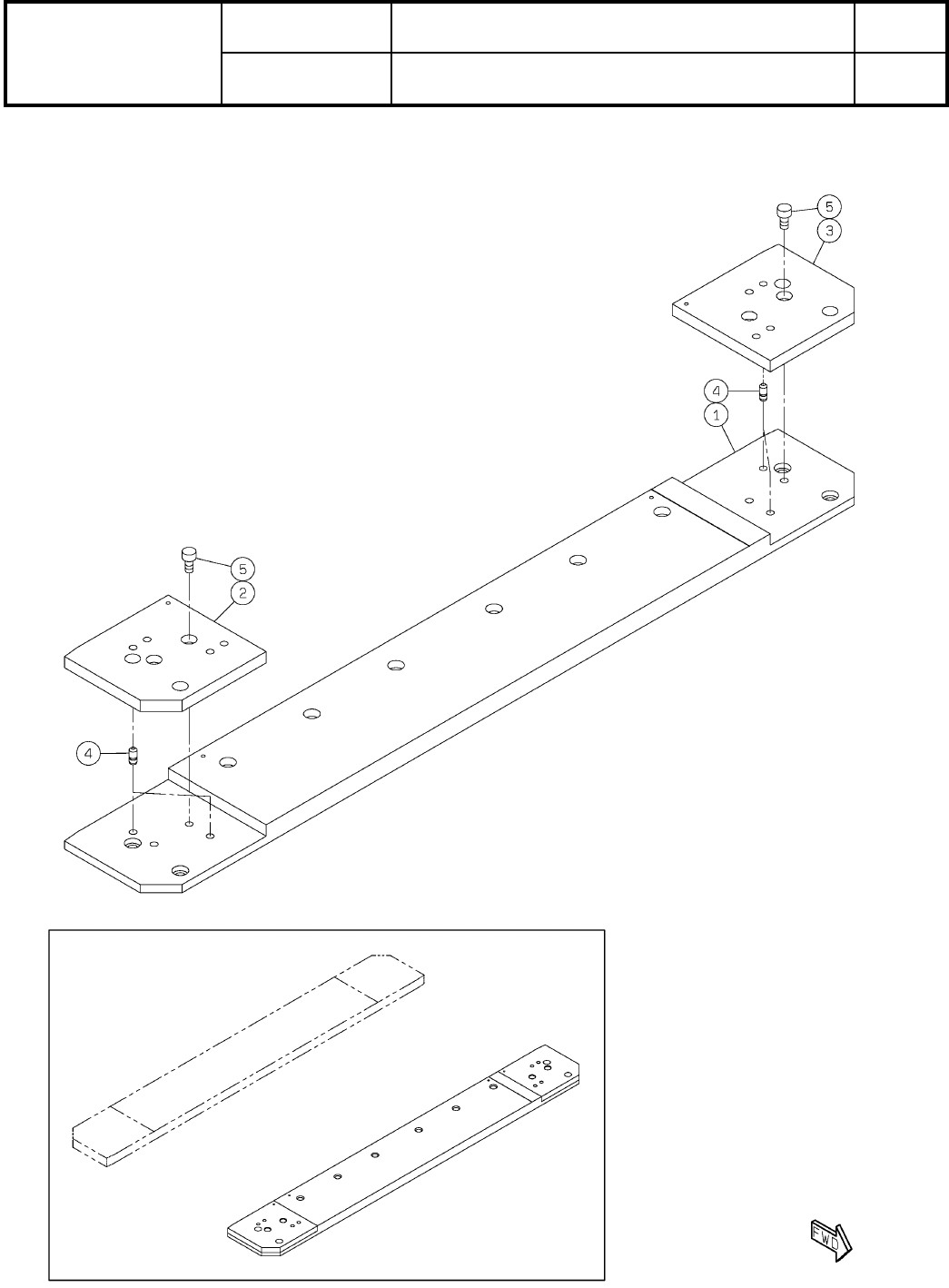 5
3
4
1
5
2
4
FWD