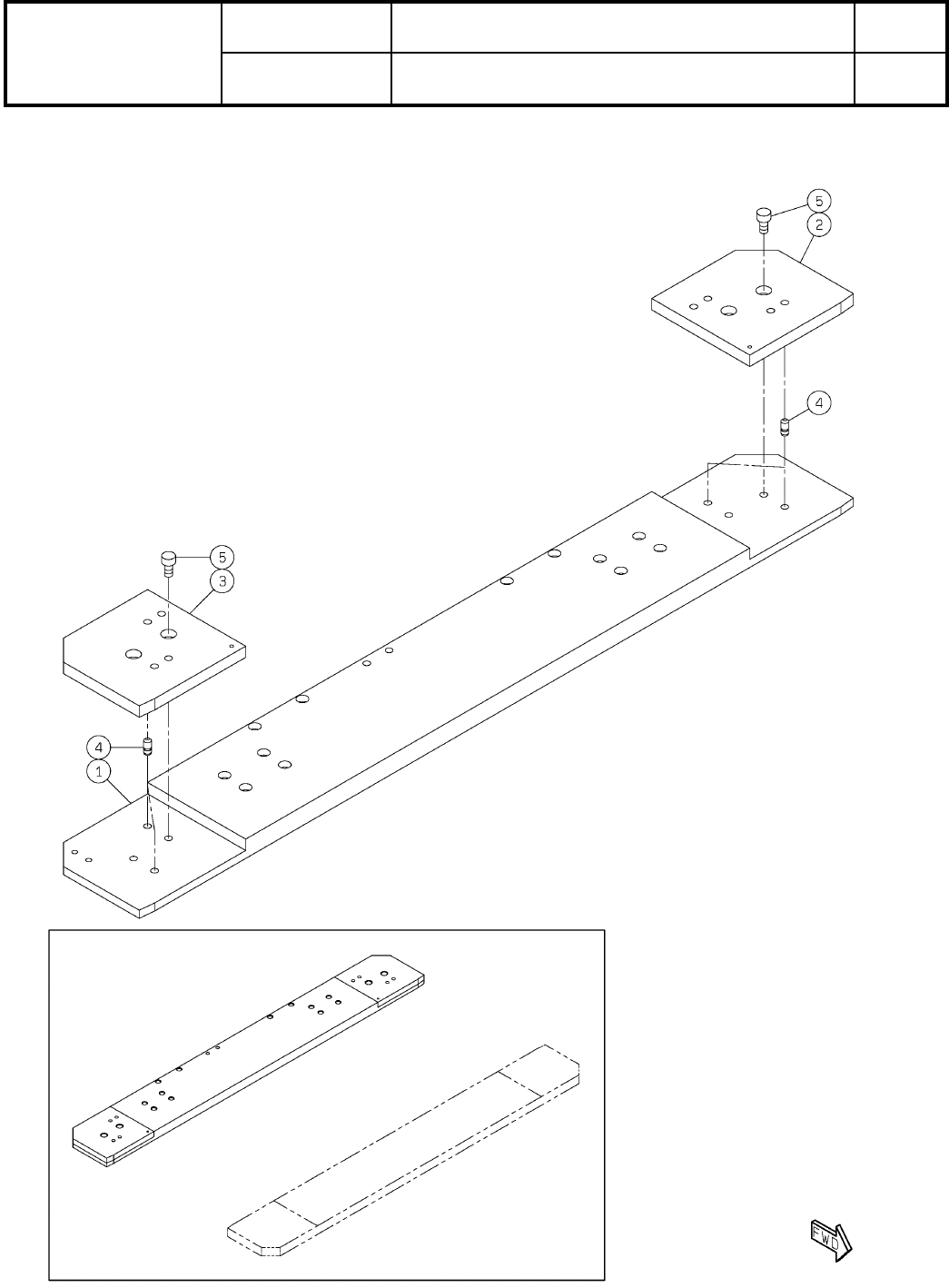 5

2

4

5

3

4

1

FWD