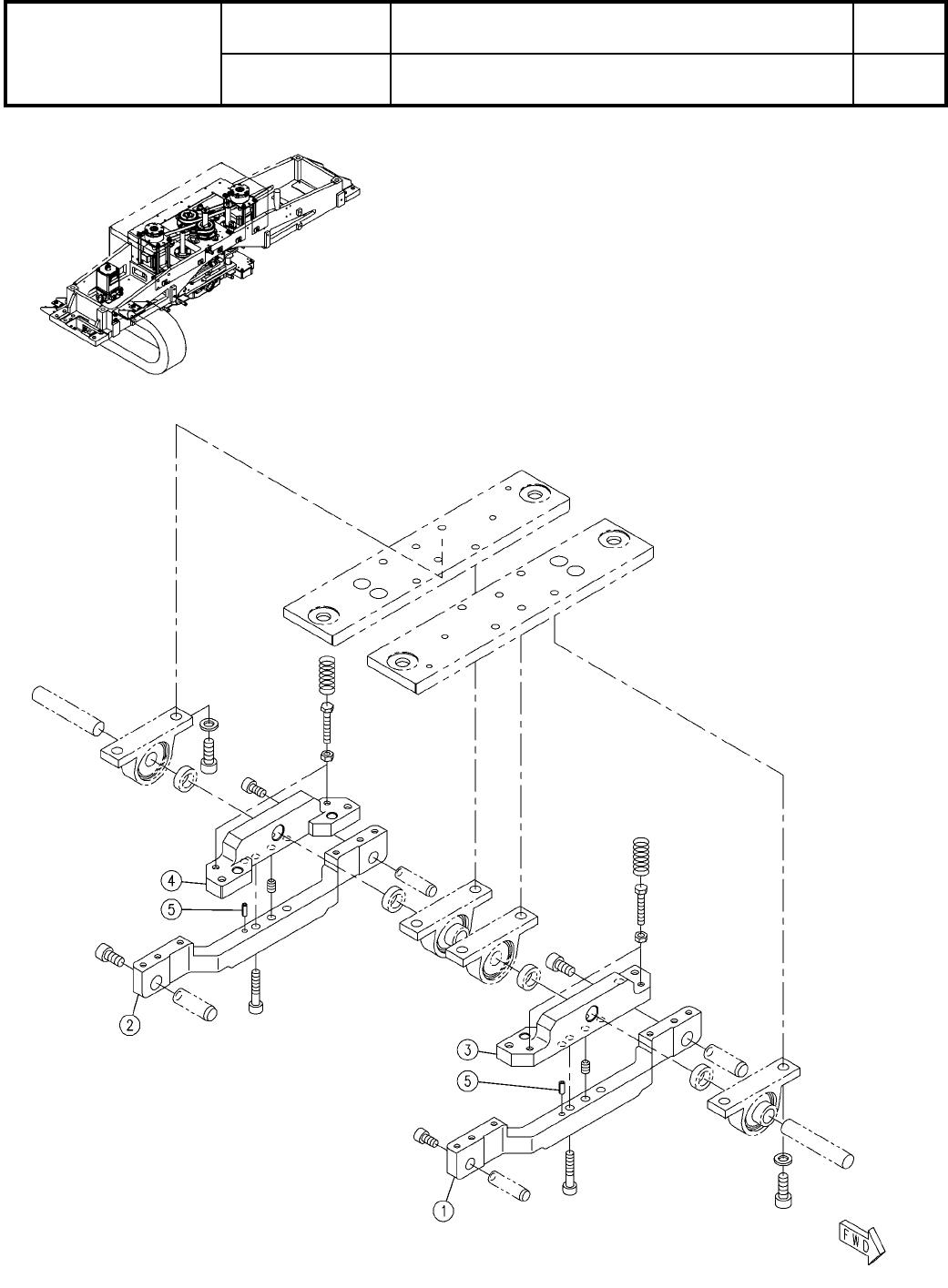 4

5

2

3

5

1

FWD