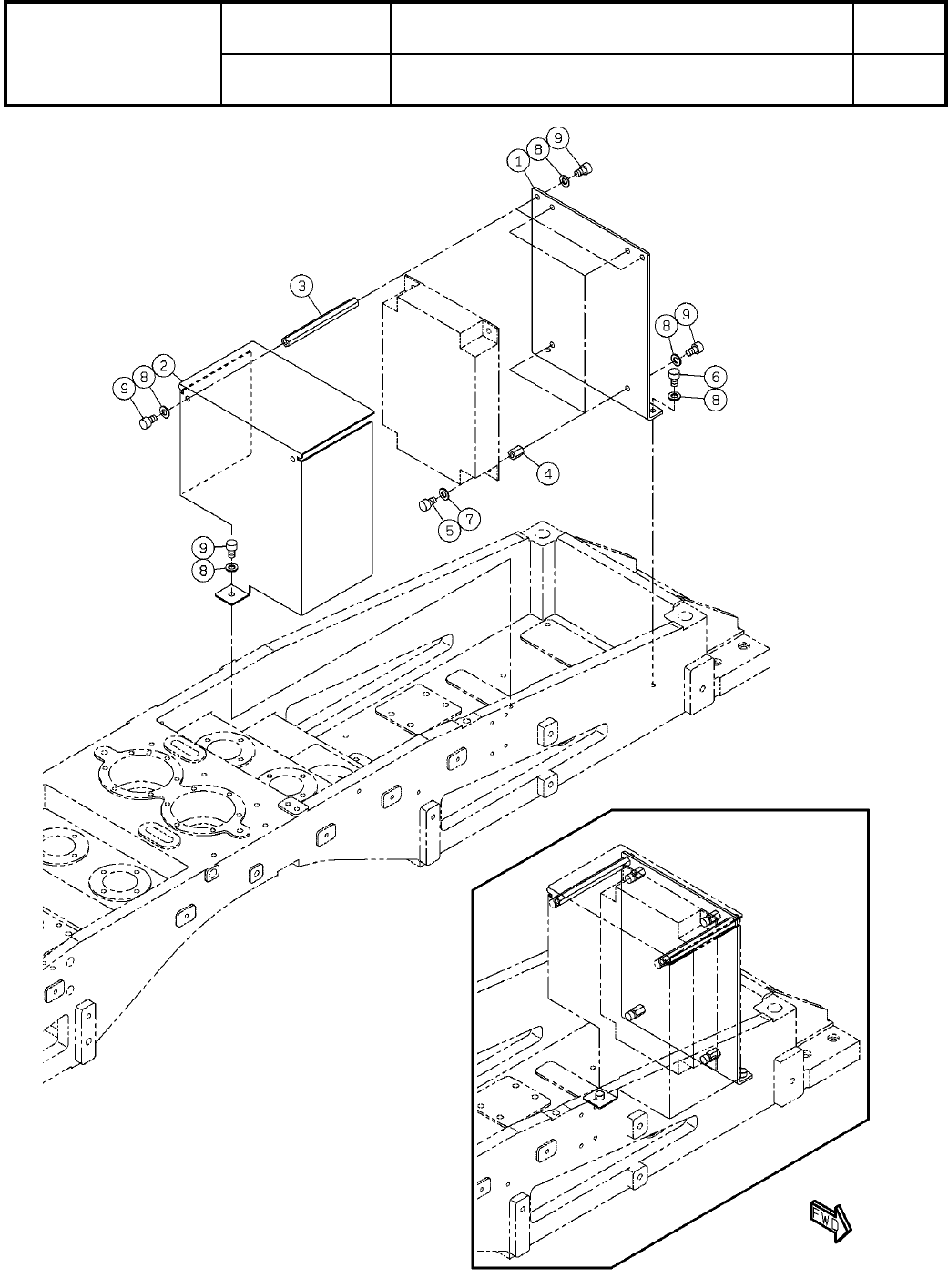 1
8
9
3
8
9
2
9
8
6
8
4
5
7
9
8
FWD