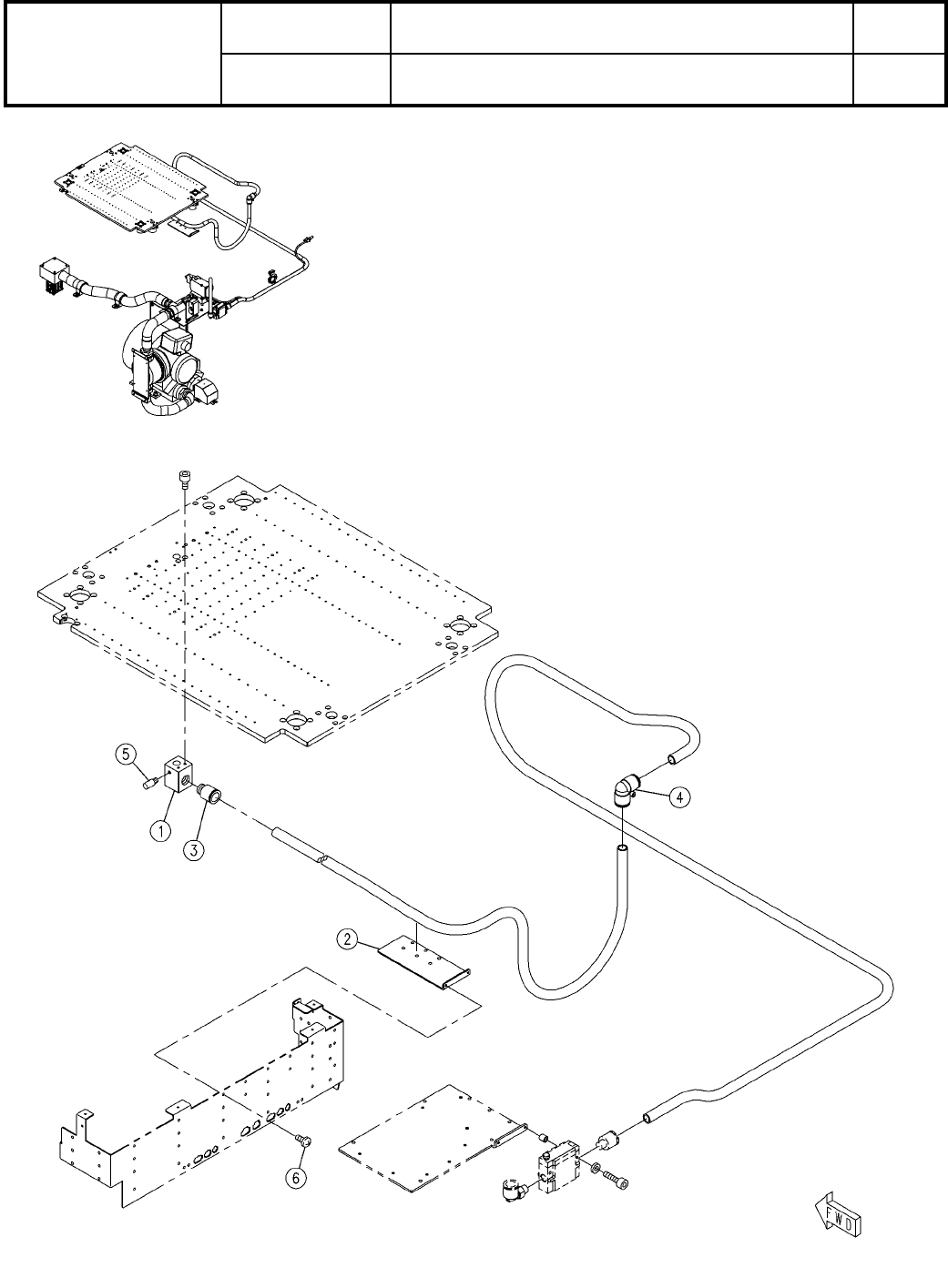 5

1

3

4

2

6

FWD