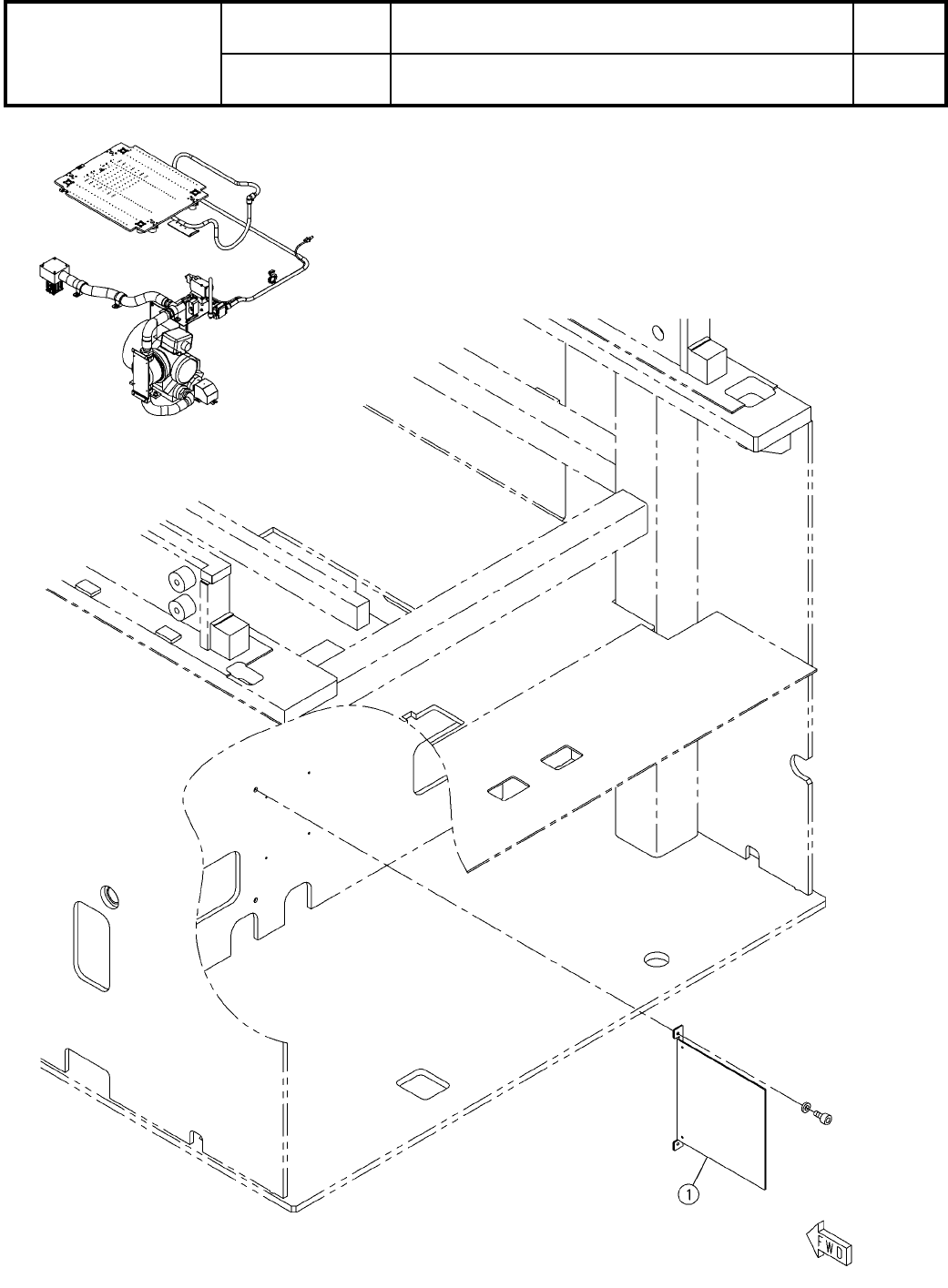 1

FWD