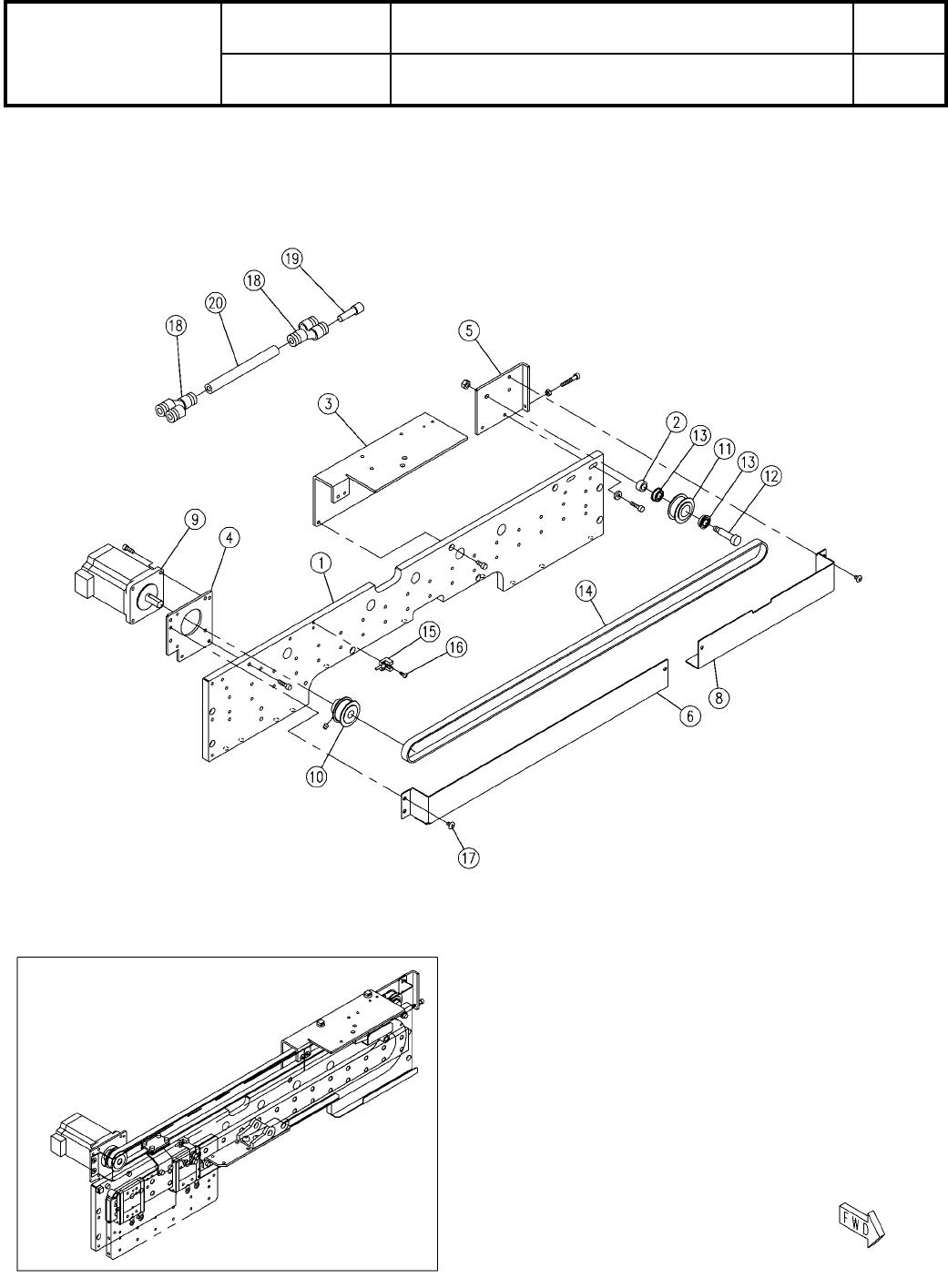 19
18
20
18
5
3
2
13
11
13
12
9
4
1
14
15
16
8
6
10
17
FWD