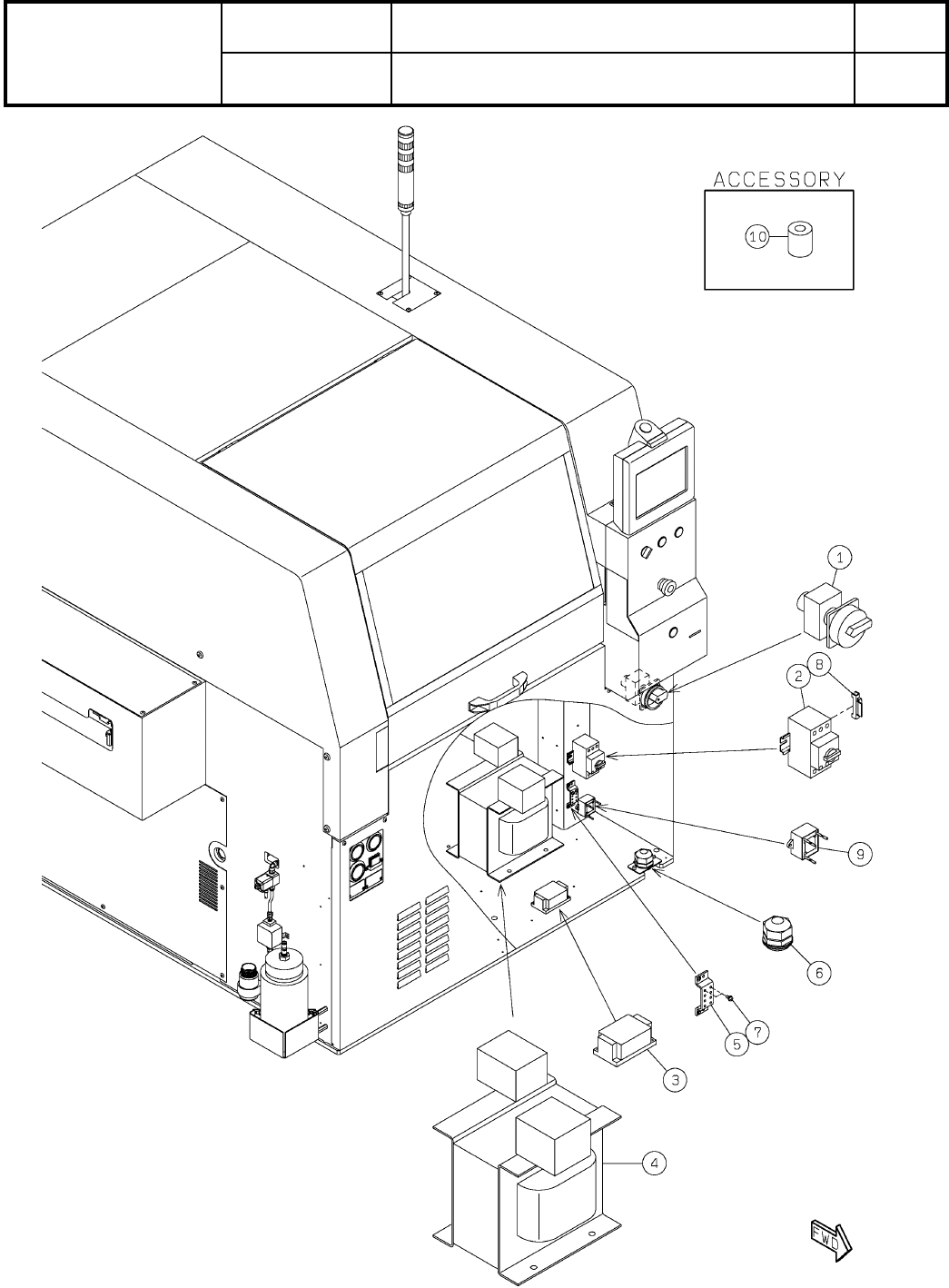 ACCESSORY

10

1

2

8

9

6

7

5

3

4

FWD