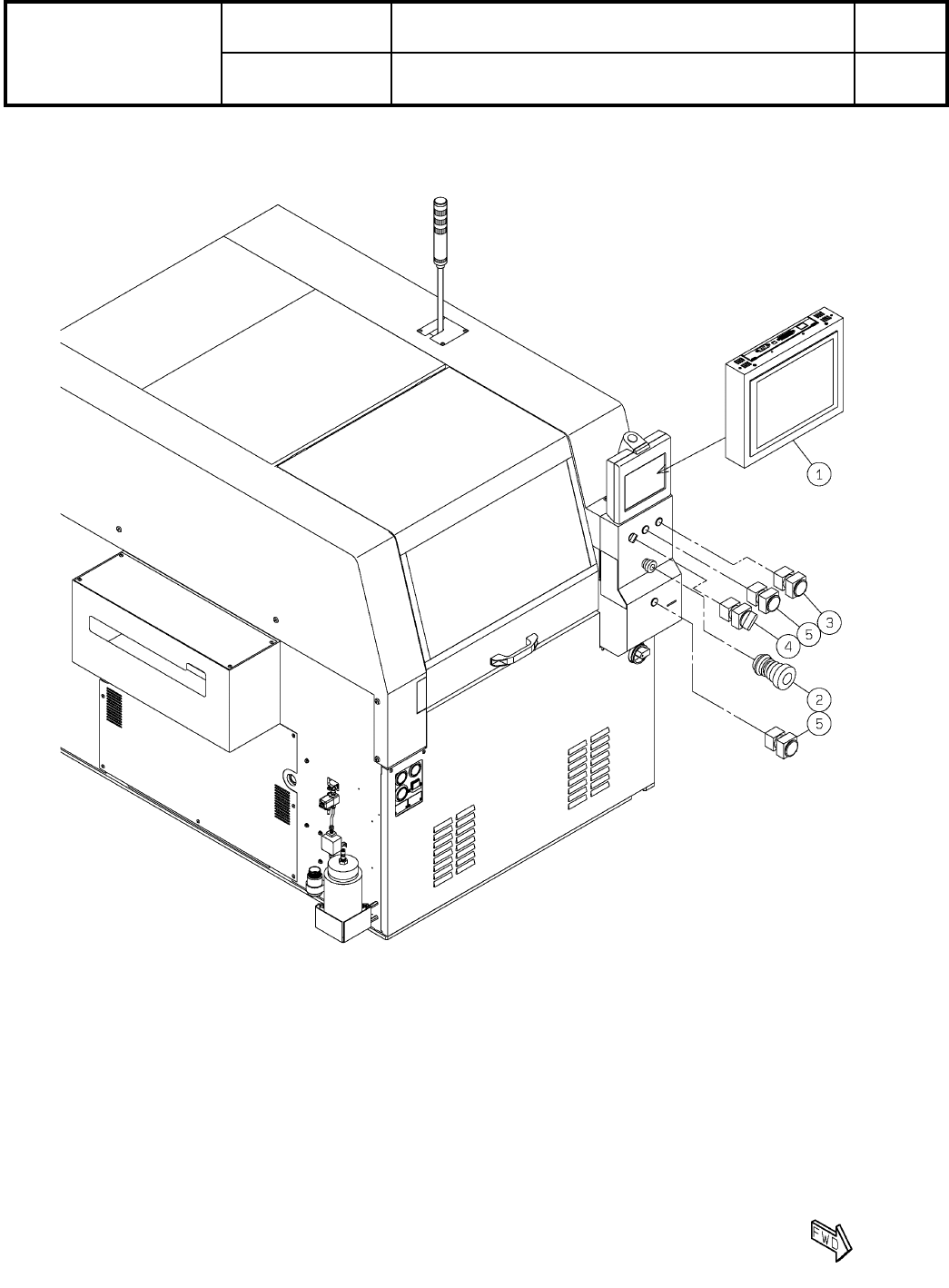 1

3

5

4

2

5

FWD