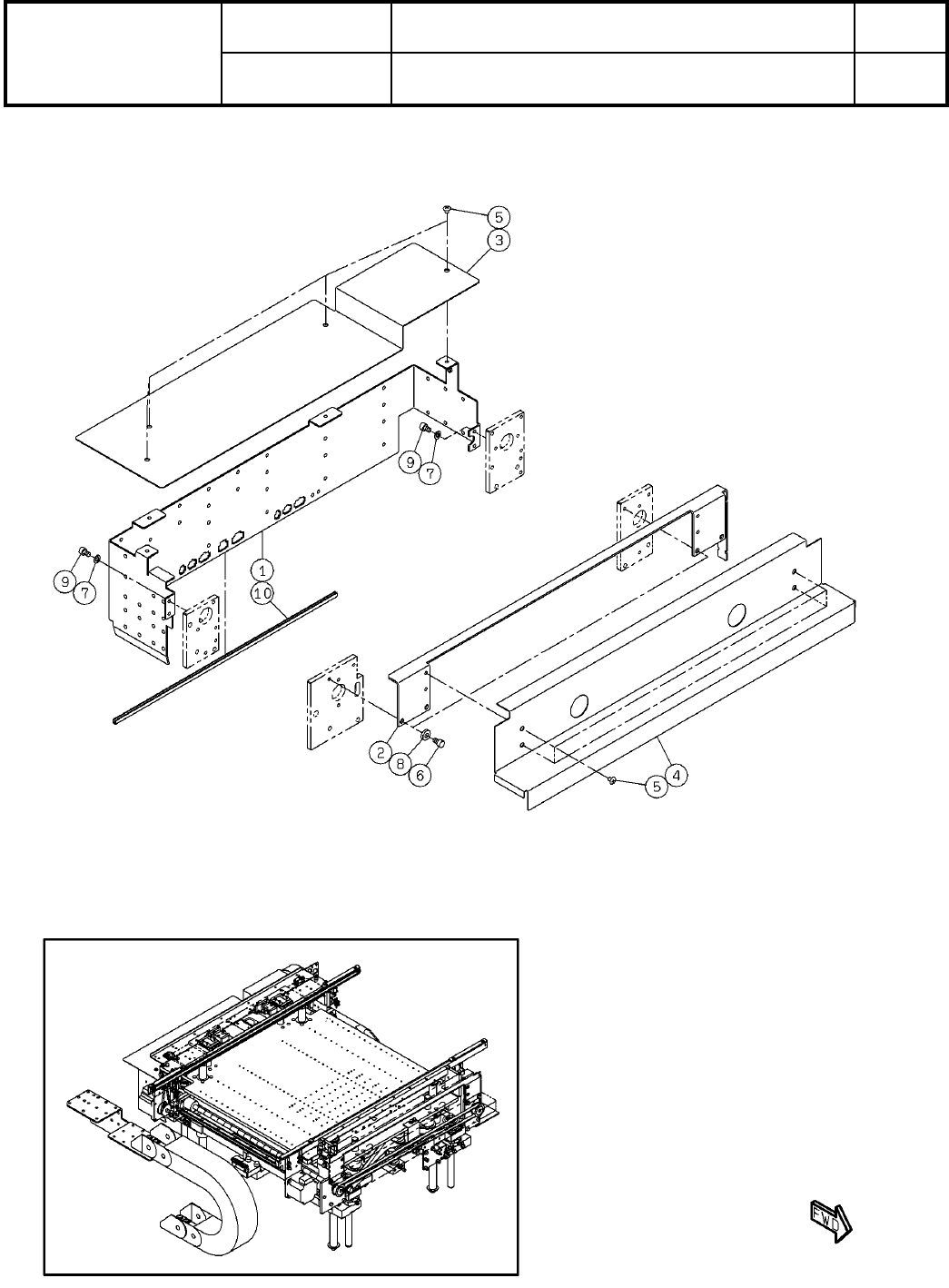 5
3
9
7
9
7
1
10
2
8
6
5
4
FWD