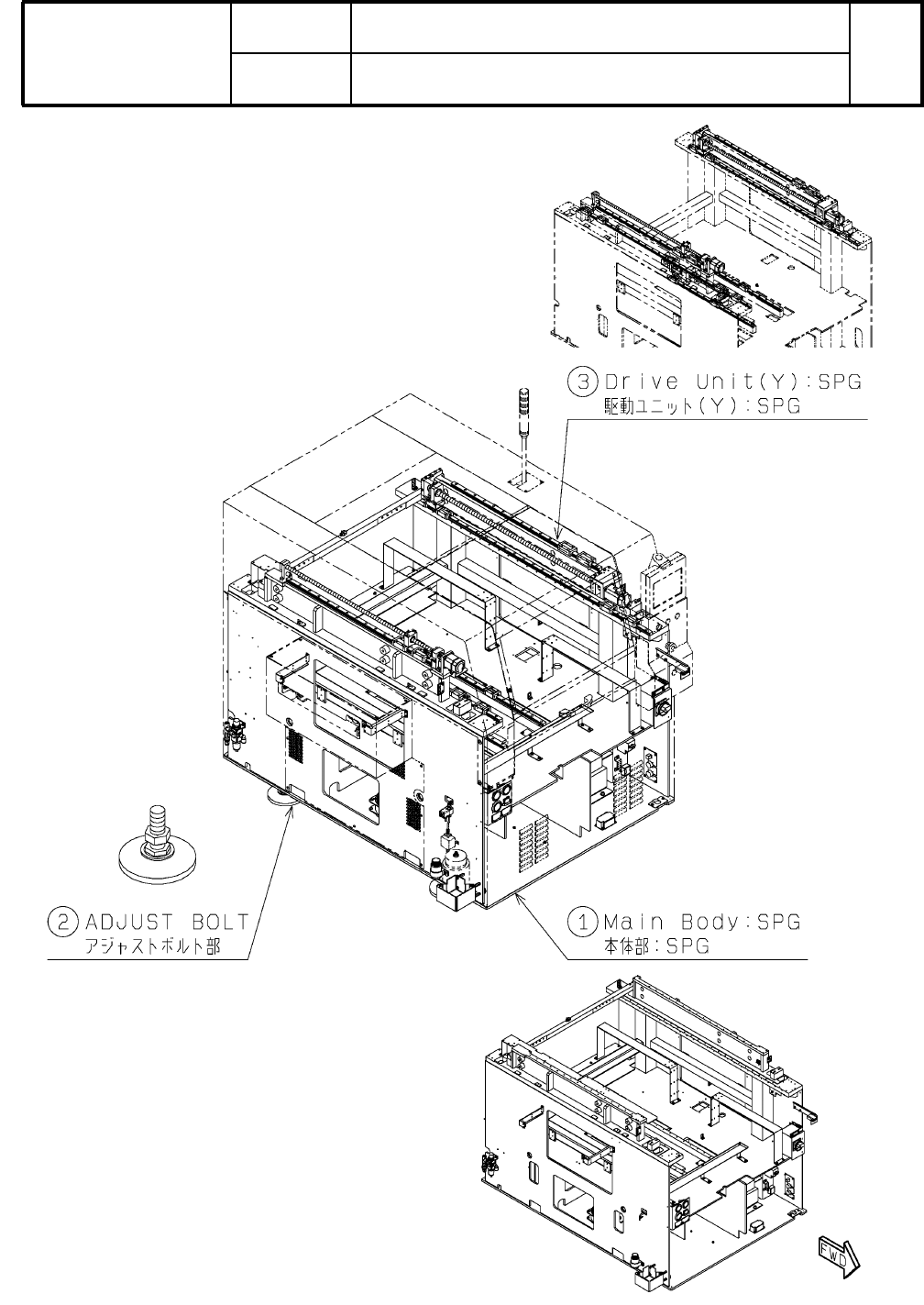 ③ Drive Unit(Y):SPG
駆動ユニット(Y):SPG

② ADJUST BOLT
アジャストボルト部

① Main Body:SPG
本体部:SPG

FWD