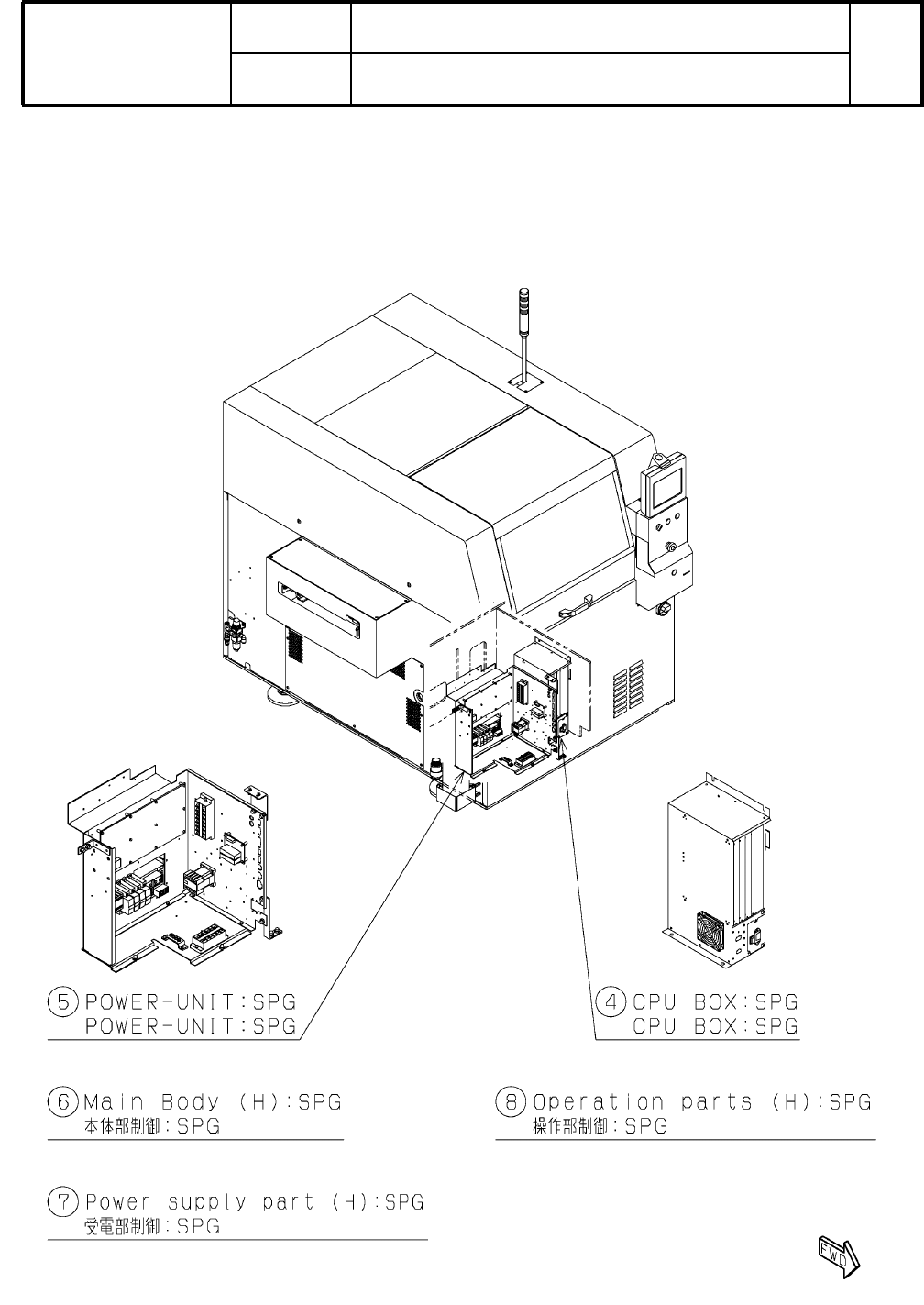 ⑤ POWER-UNIT:SPG
POWER-UNIT:SPG

④ CPU BOX:SPG
CPU BOX:SPG

⑥ Main Body (H):SPG
本体部制御:SPG

⑧ Operation parts (H):SPG
操作部制御:SPG

⑦ Power supply part (H):SPG
受電部制御:SPG

FWD