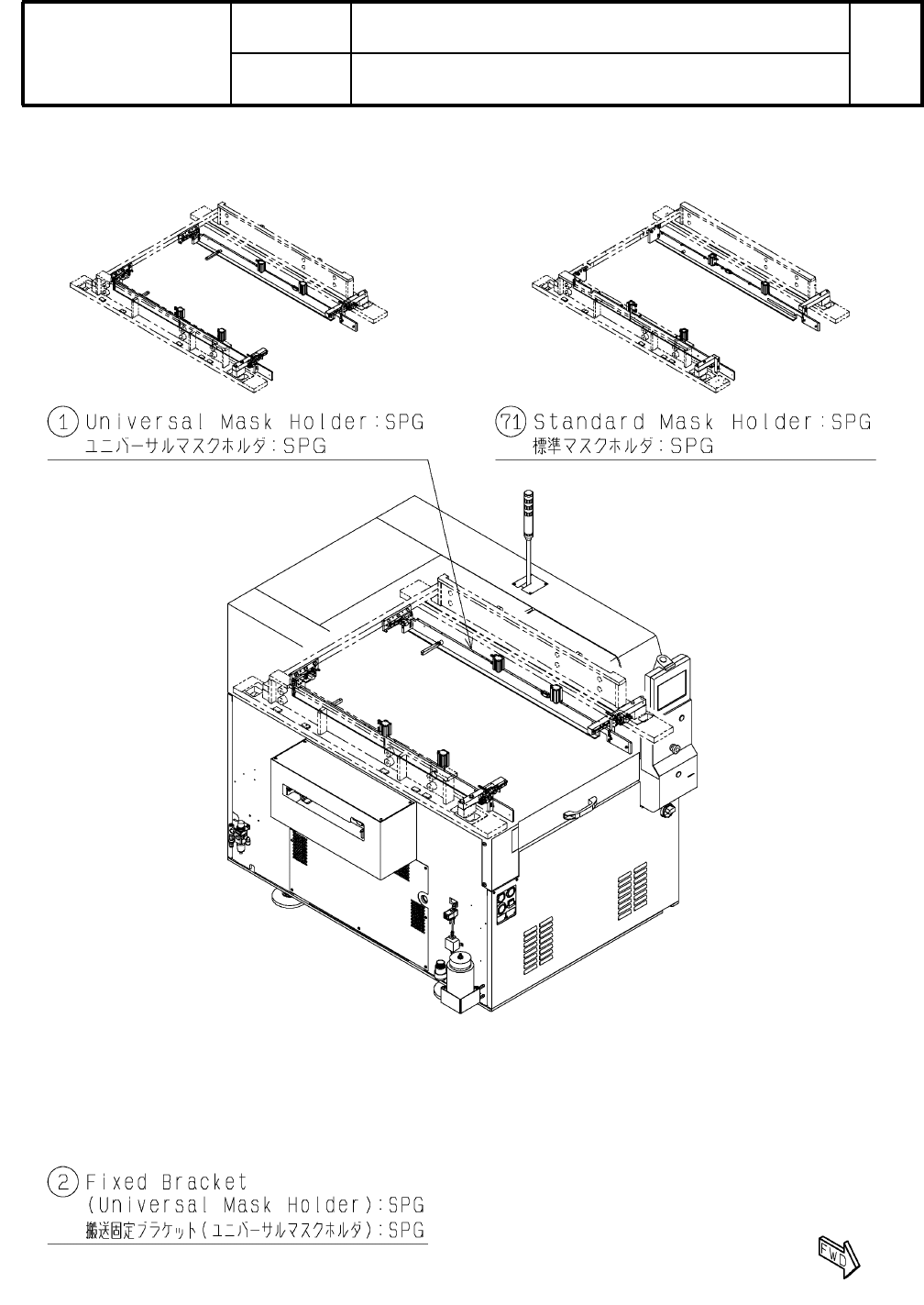 1 Universal Mask Holder:SPG
ユニバーサルマスクホルダ:SPG

71 Standard Mask Holder:SPG
標準マスクホルダ:SPG

2 Fixed Bracket
(Universal Mask Holder):SPG
搬送固定ブラケット(ユニバーサルマスクホルダ):SPG

FWD