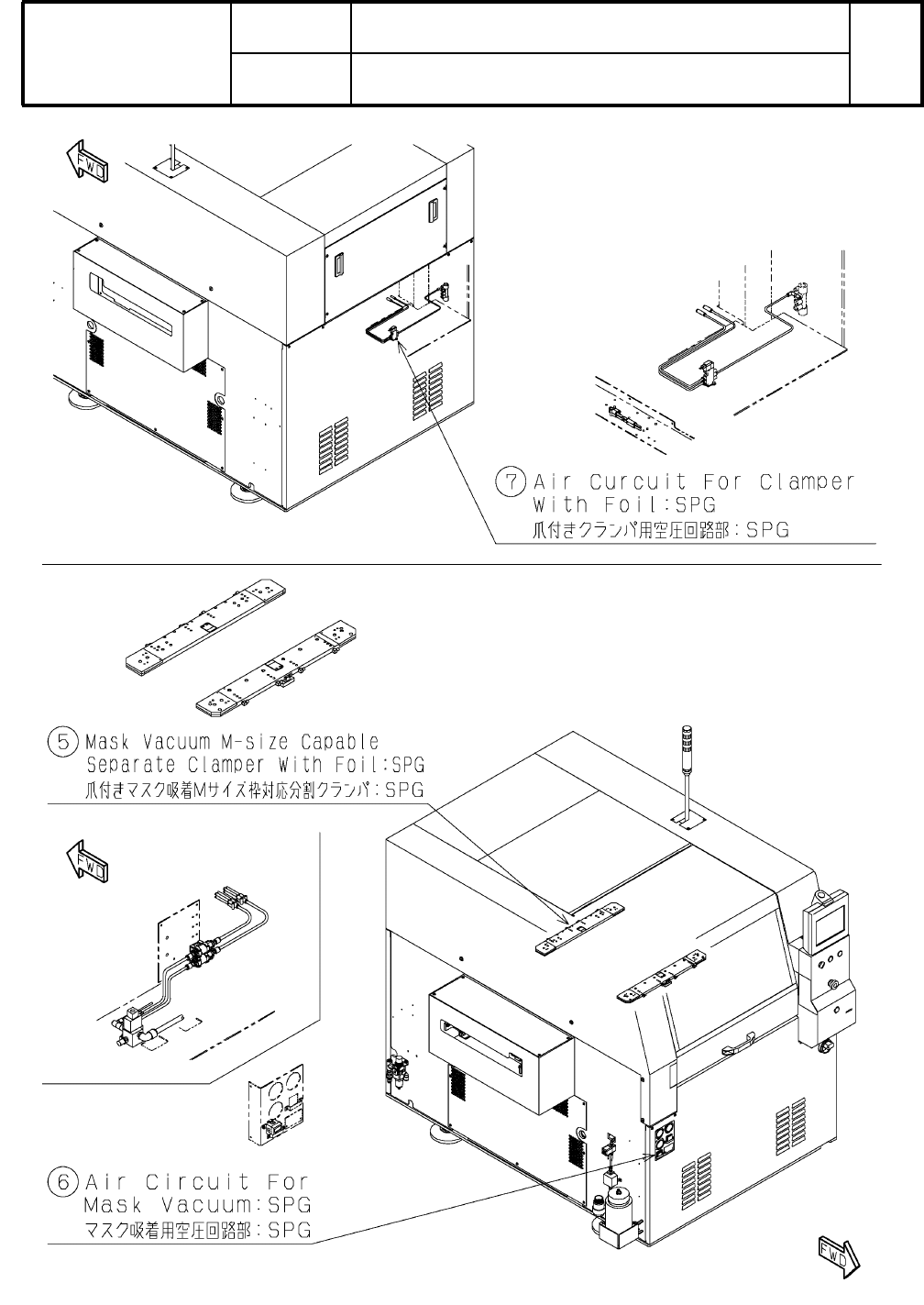 FWD

⑦ Air Curcuit For Clamper With Foil:SPG
爪付きクランパ用空圧回路部：SPG

⑤ Mask Vacuum M-size Capable Separate Clamper With Foil:SPG
爪付きマスク吸着Mサイズ枠対応分割クランパ：SPG

FWD

⑥ Air Circuit For Mask Vacuum:SPG
マスク吸着用空圧回路部：SPG

FWD