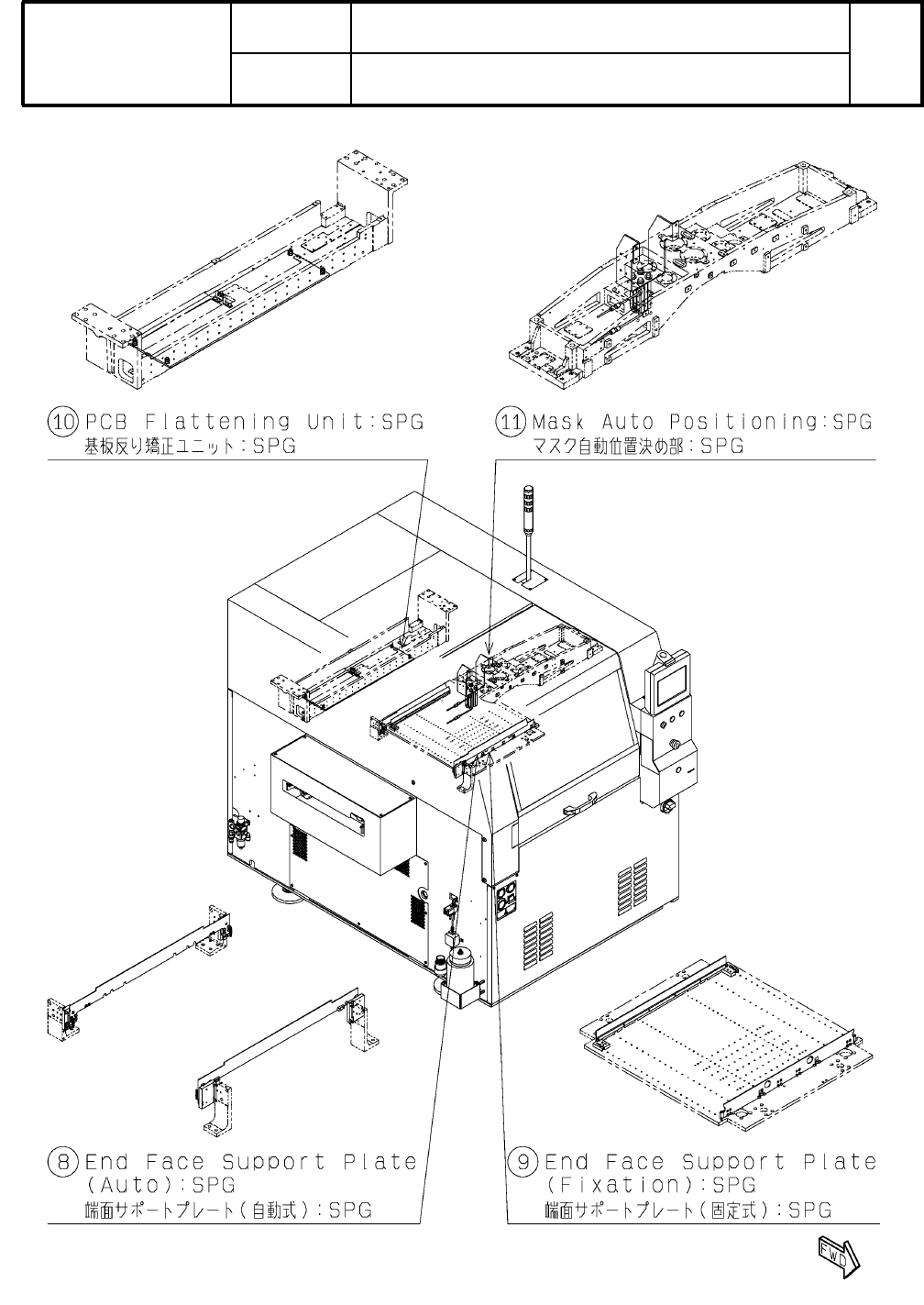 ⑩ PCB Flattening Unit:SPG
基板反り矯正ユニット:SPG

⑪ Mask Auto Positioning:SPG
マスク自動位置決め部:SPG

⑧ End Face Support Plate (Auto):SPG
端面サポートプレート(自動式):SPG

⑨ End Face Support Plate (Fixation):SPG
端面サポートプレート(固定式):SPG

FWD