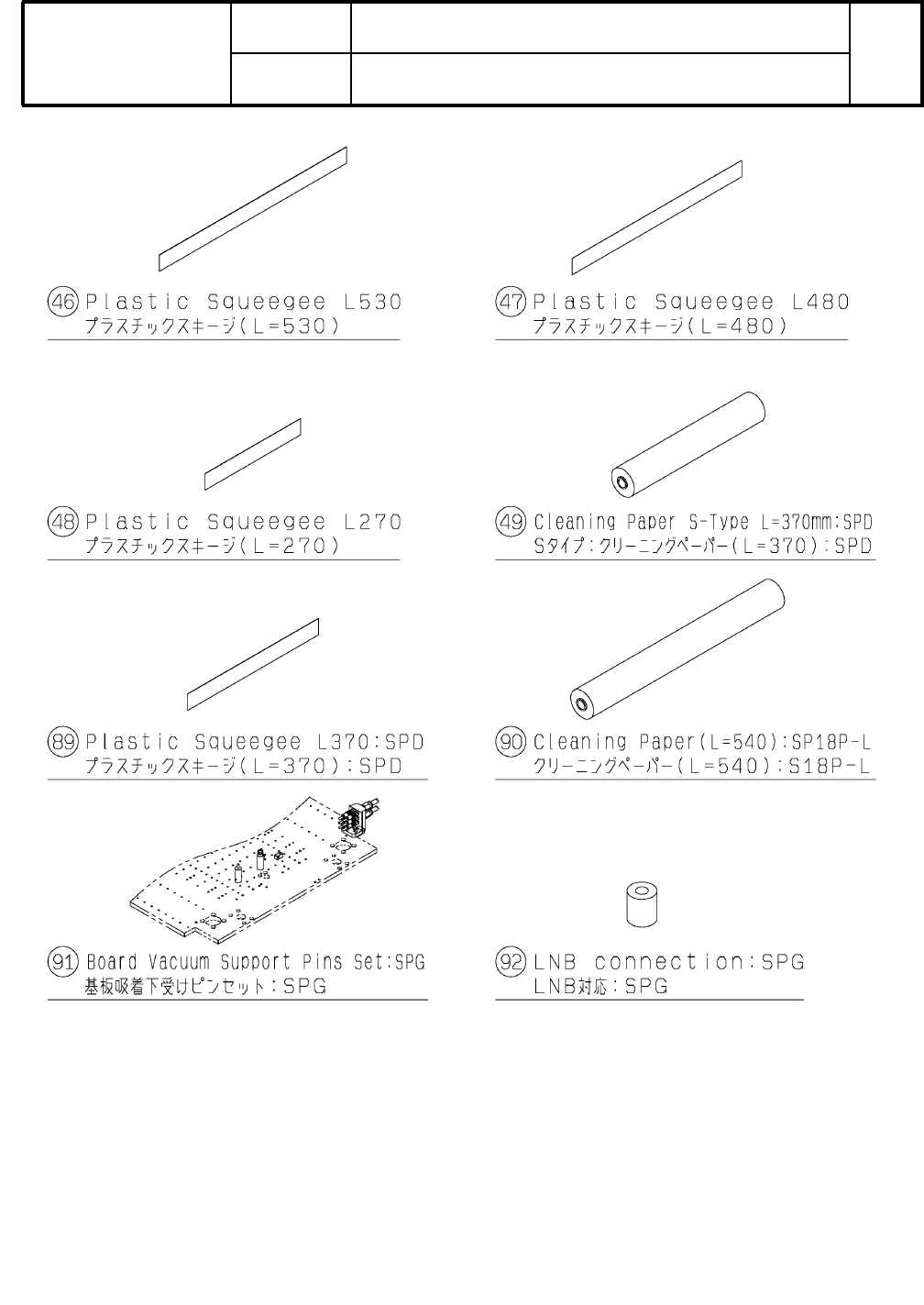 46 Plastic Squeegee L530
プラスチックスキージ(L=530)

47 Plastic Squeegee L480
プラスチックスキージ(L=480)

48 Plastic Squeegee L270
プラスチックスキージ(L=270)

49 Cleaning Paper S-Type L=370mm:SPD
Sタイプ:クリーニングペーパー(L=370):SPD

89 Plastic Squeegee L370:SPD
プラスチックスキージ(L=370):SPD

90 Cleaning Paper(L=540):SP18P-L
クリーニングペーパー(L=540):S18P-L

91 Board Vacuum Support Pins Set:SPG
基板吸着下受けピンセット:SPG

92 LNB connection:SPG
LNB対応:SPG