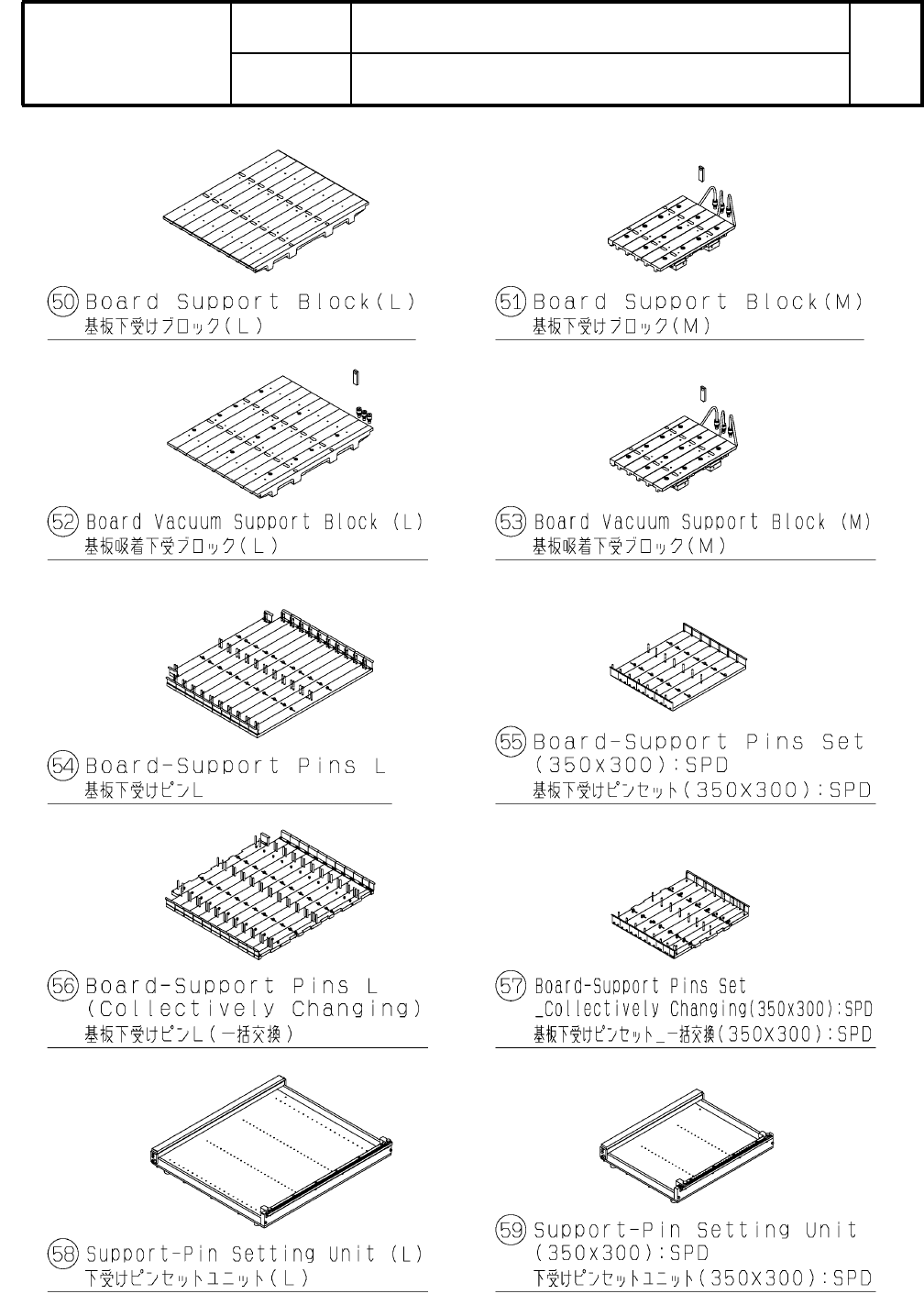 50 Board Support Block(L)
基板下受けブロック(L)

51 Board Support Block(M)
基板下受けブロック(M)

52 Board Vacuum Support Block (L)
基板吸着下受ブロック(L)

53 Board Vacuum Support Block (M)
基板吸着下受ブロック(M)

54 Board-Support Pins L
基板下受けピンL

55 Board-Support Pins Set (350x300):SPD
基板下受けピンセット(350X300):SPD

56 Board-Support Pins L (Collectively Changing)
基板下受けピンL(一括交換)

57 Board-Support Pins Set _Collectively Changing(350x300):SPD
基板下受けピンセット_一括交換(350X300):SPD

58 Support-Pin Setting Unit (L)
下受けピンセットユニット(L)

59 Support-Pin Setting Unit (350x300):SPD
下受けピンセットユニット(350X300):SPD