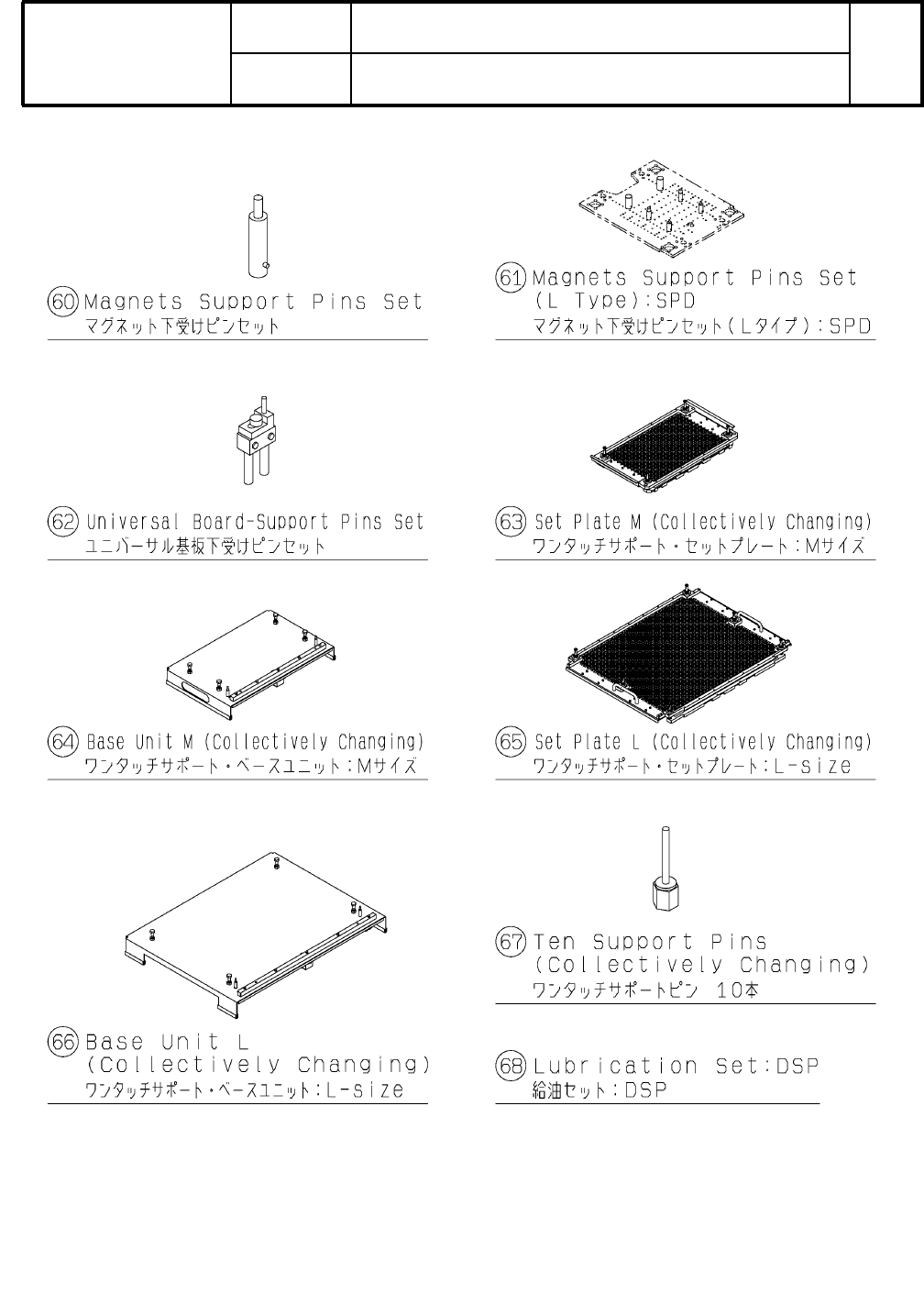 60 Magnets Support Pins Set
マグネット下受けピンセット

61 Magnets Support Pins Set (L Type):SPD
マグネット下受けピンセット(Lタイプ):SPD

62 Universal Board-Support Pins Set
ユニバーサル基板下受けピンセット

63 Set Plate M (Collectively Changing)
ワンタッチサポート・セットプレート:Mサイズ

64 Base Unit M (Collectively Changing)
ワンタッチサポート・ベースユニット:Mサイズ

65 Set Plate L (Collectively Changing)
ワンタッチサポート・セットプレート:L-size

66 Base Unit L (Collectively Changing)
ワンタッチサポート・ベースユニット:L-size

67 Ten Support Pins (Collectively Changing)
ワンタッチサポートピン 10本

68 Lubrication Set:DSP
給油セット:DSP