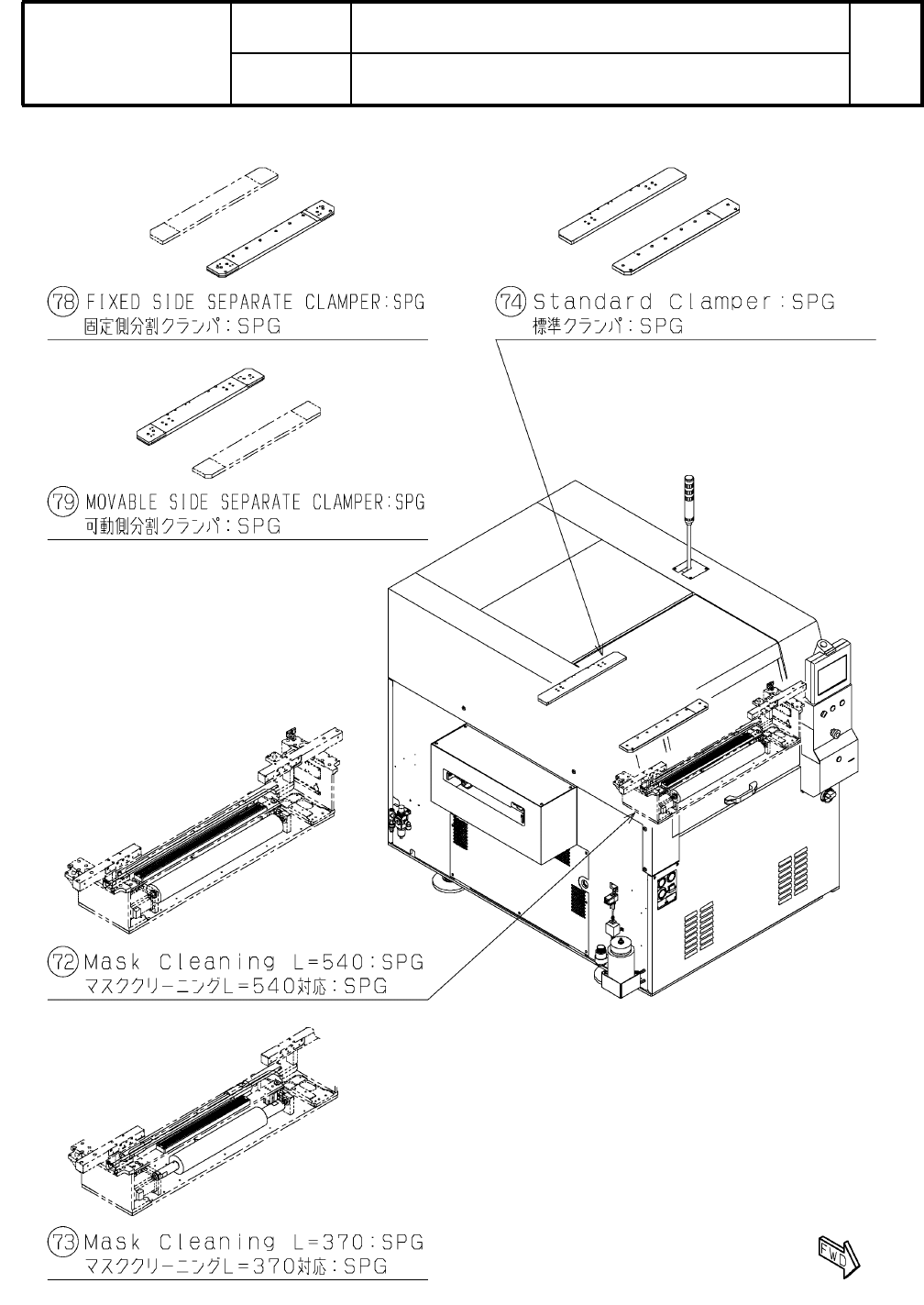 78 FIXED SIDE SEPARATE CLAMPER:SPG
固定側分割クランパ:SPG

74 Standard Clamper:SPG
標準クランパ:SPG

79 MOVABLE SIDE SEPARATE CLAMPER:SPG
可動側分割クランパ:SPG

72 Mask Cleaning L=540:SPG
マスククリーニングL=540対応:SPG

73 Mask Cleaning L=370:SPG
マスククリーニングL=370対応:SPG

FWD