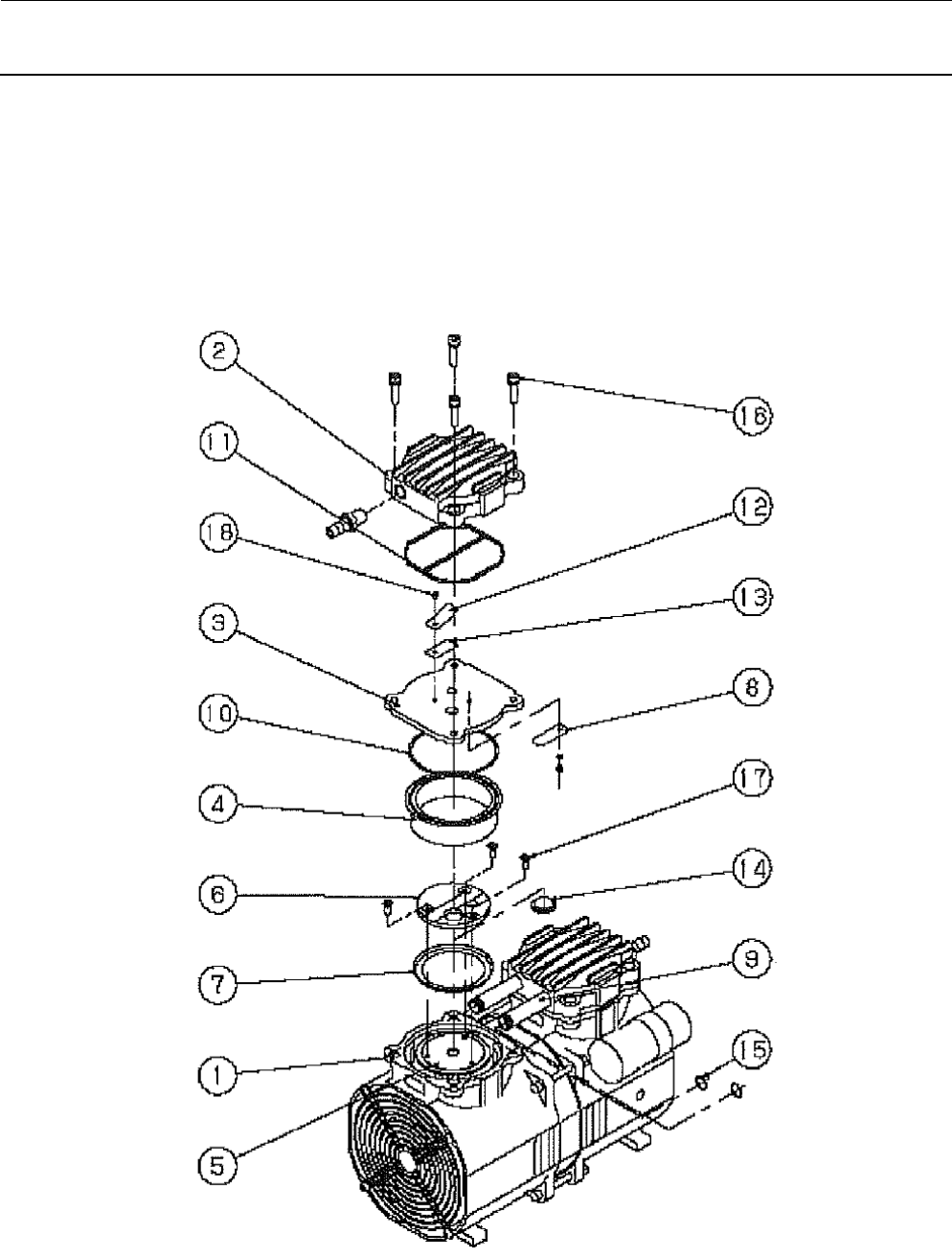 2
16
11
12
18
13
3
8
10
17
4
14
6
9
7
15
1
5