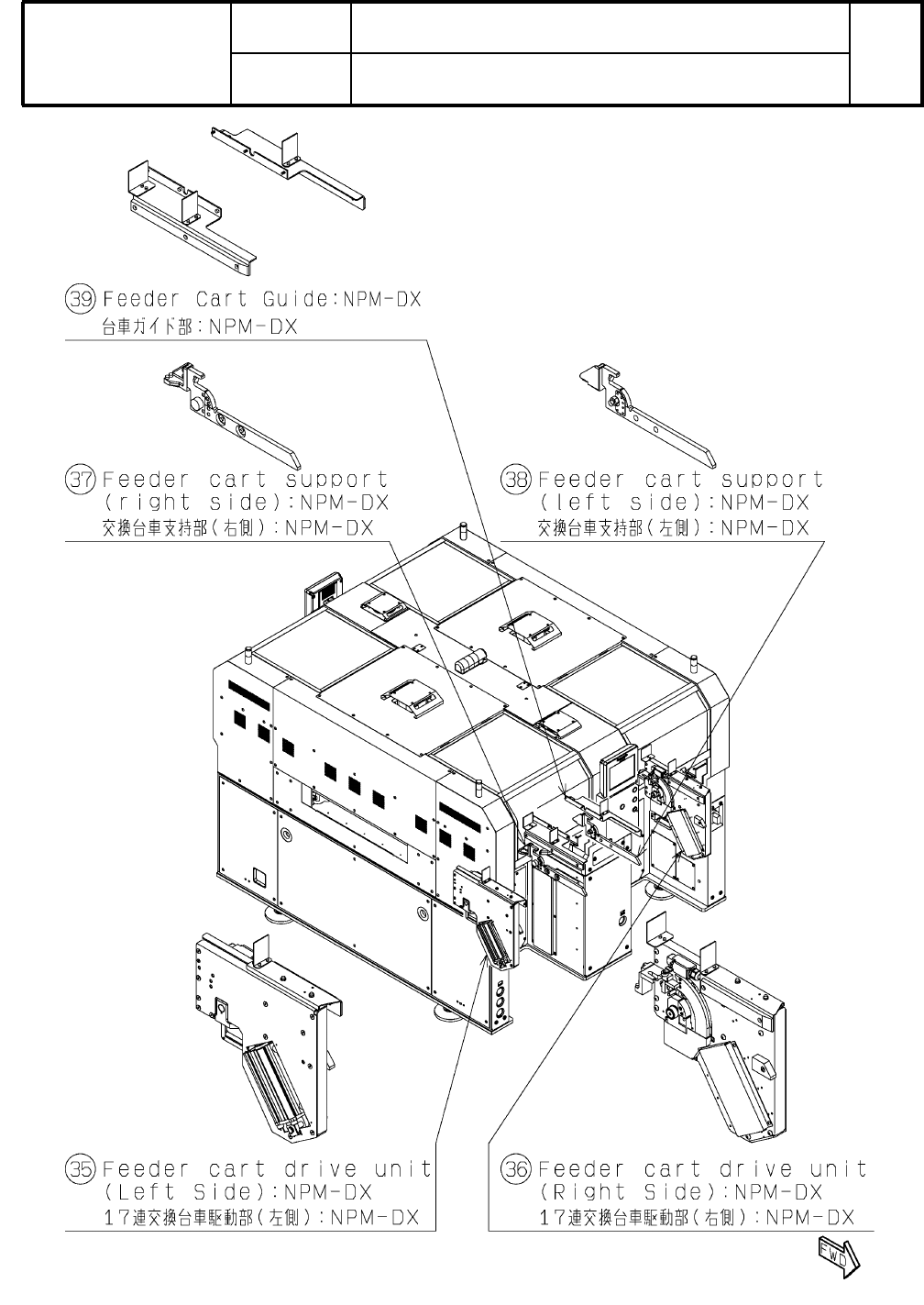 39 Feeder Cart Guide:NPM-DX
台車ガイド部:NPM-DX

37 Feeder cart support (right side):NPM-DX
交換台車支持部(右側):NPM-DX

38 Feeder cart support (left side):NPM-DX
交換台車支持部(左側):NPM-DX

35 Feeder cart drive unit (Left Side):NPM-DX
17連交換台車駆動部(左側):NPM-DX

36 Feeder cart drive unit (Right Side):NPM-DX
17連交換台車駆動部(右側):NPM-DX

FWD