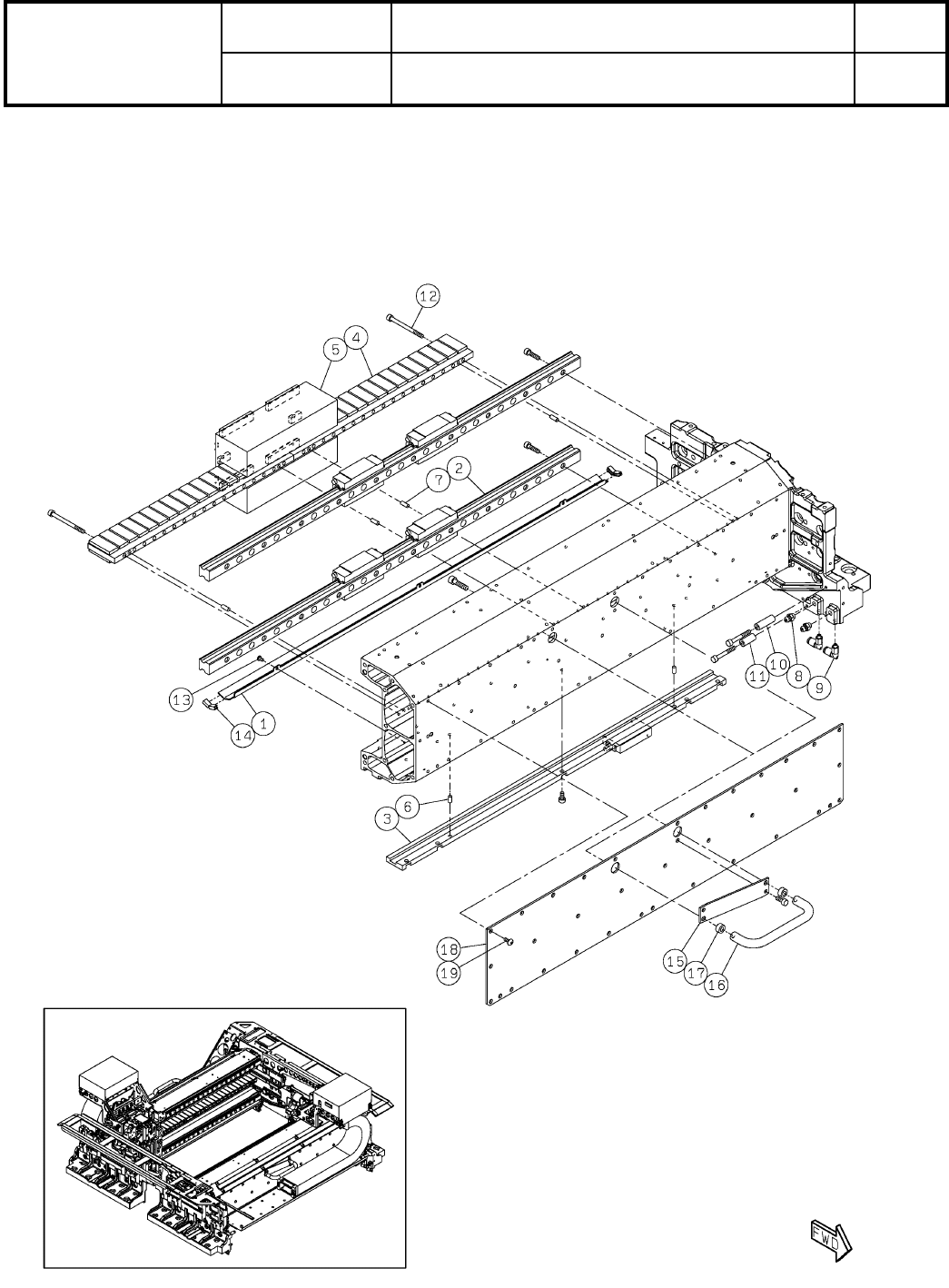 12
5
4
7
2
13
14
1
11
10
8
9
6
3
18
19
15
17
16
FWD