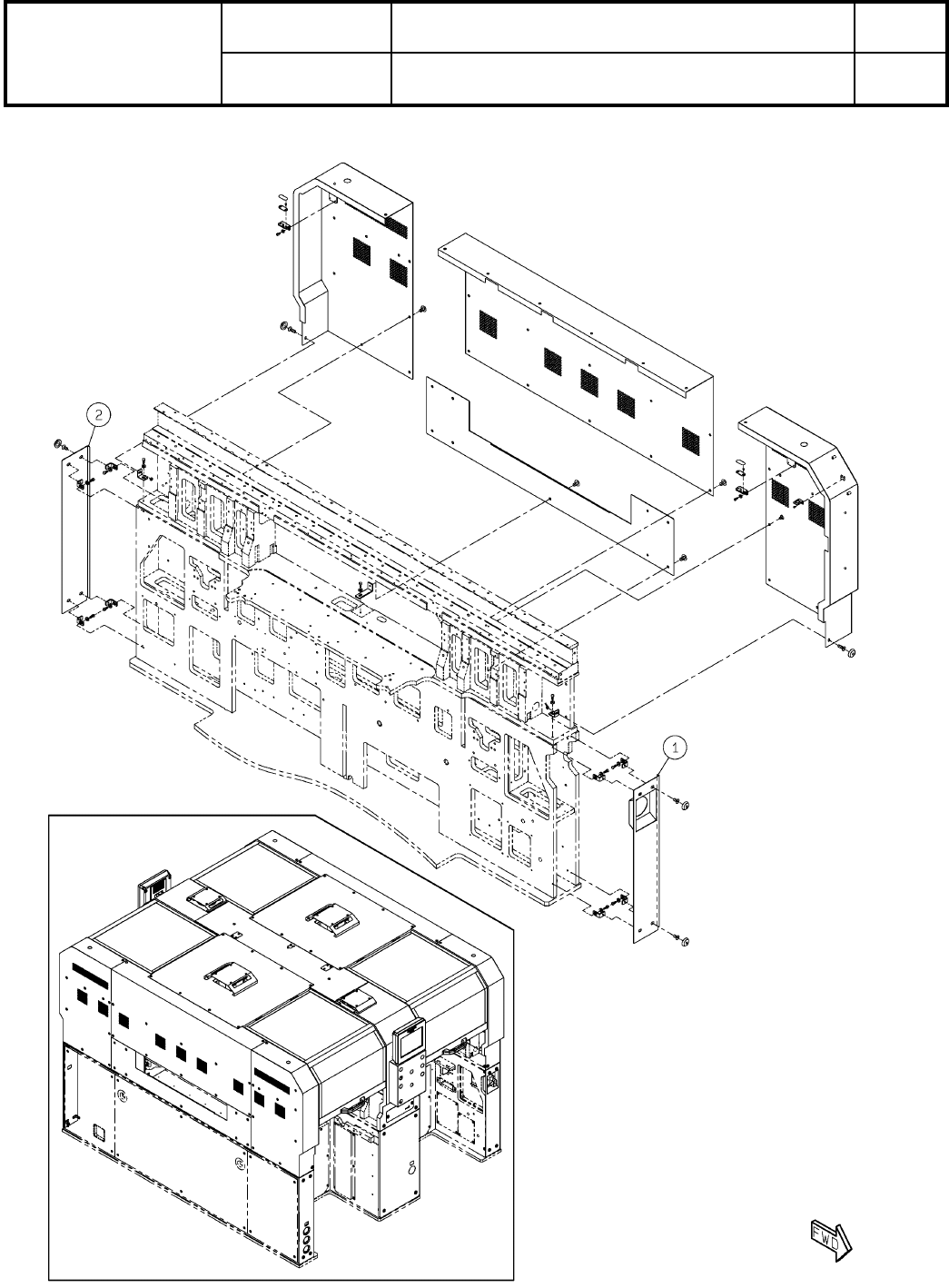 2

1

FWD