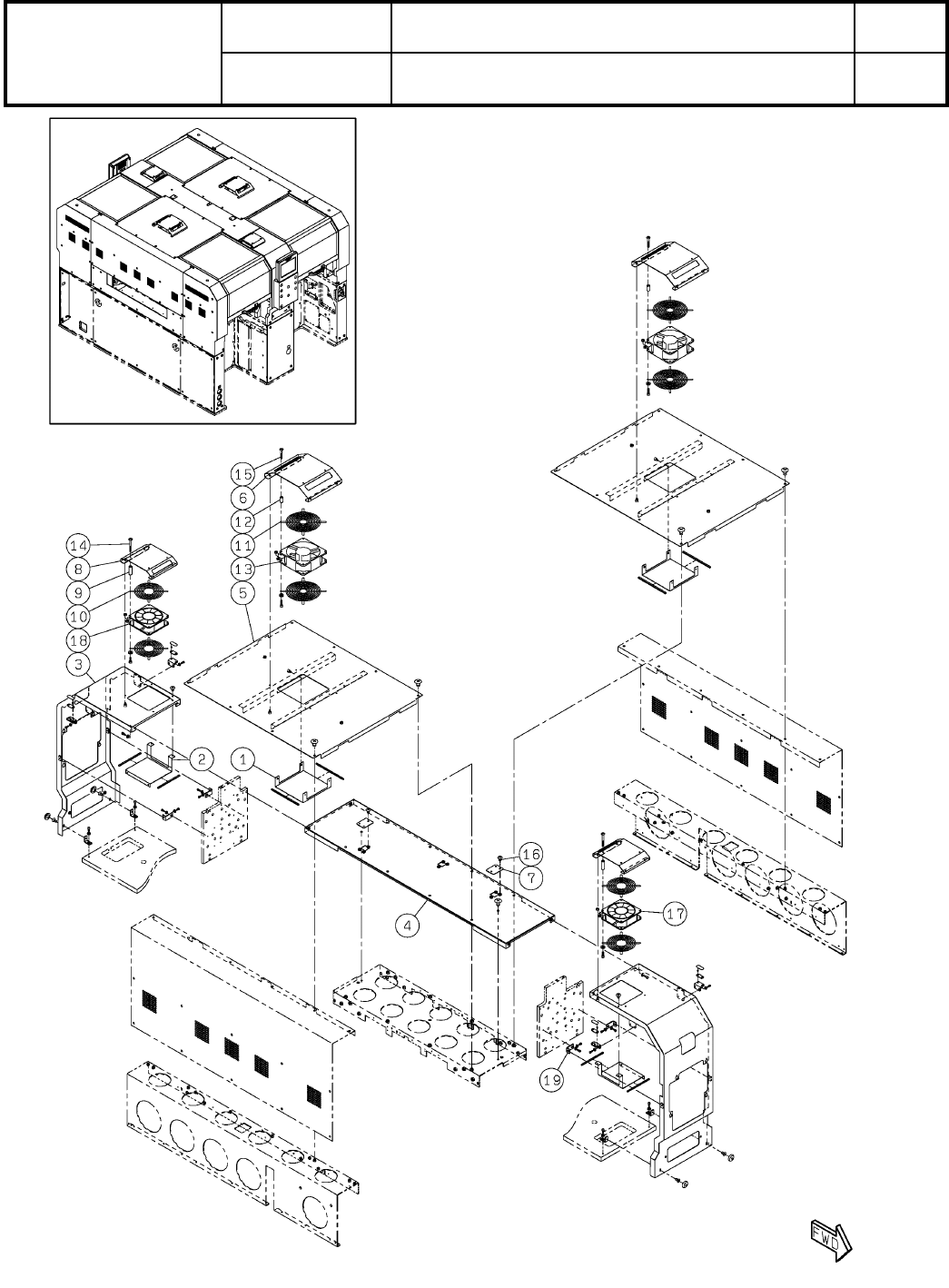 15
6
12
11
13
5
14
8
9
10
18
3
2
1
16
7
4
17
19
FWD