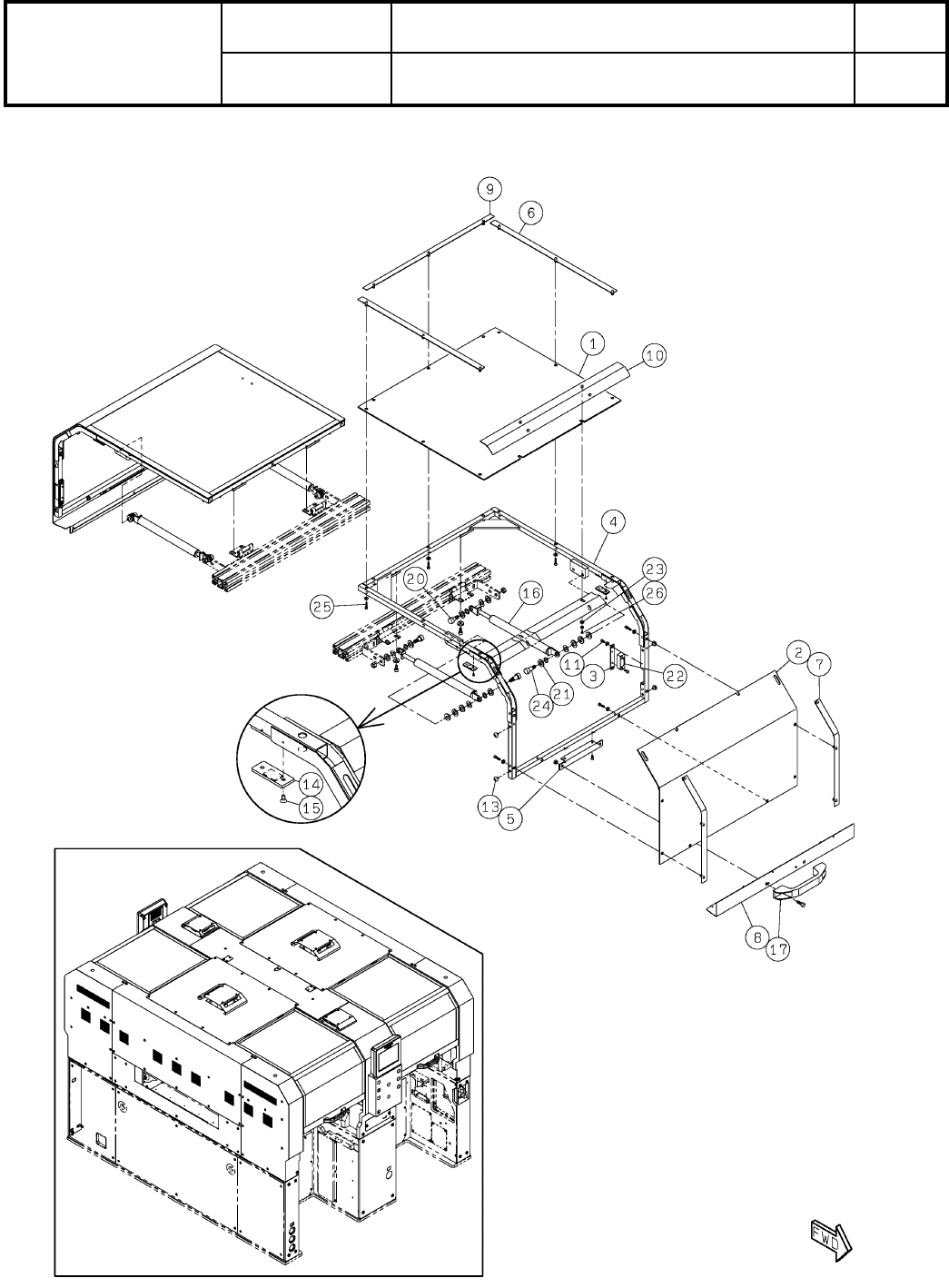 9
6
1
10
4
23
26
20
16
25
11
3
22
2
7
24
21
14
15
13
5
8
17
FWD