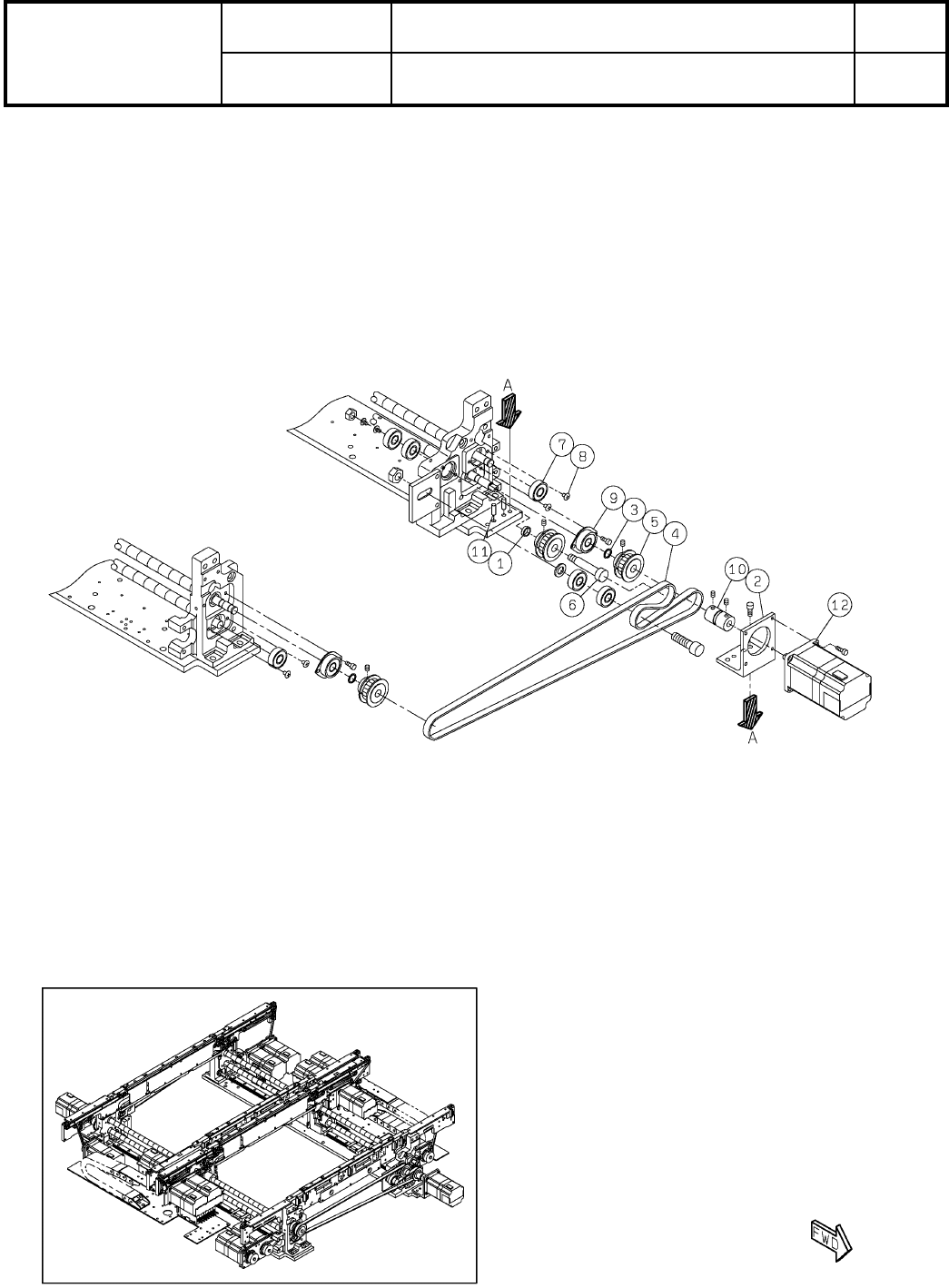 A
7
8
9
3
5
4
11
1
6
10
2
12
A

FWD