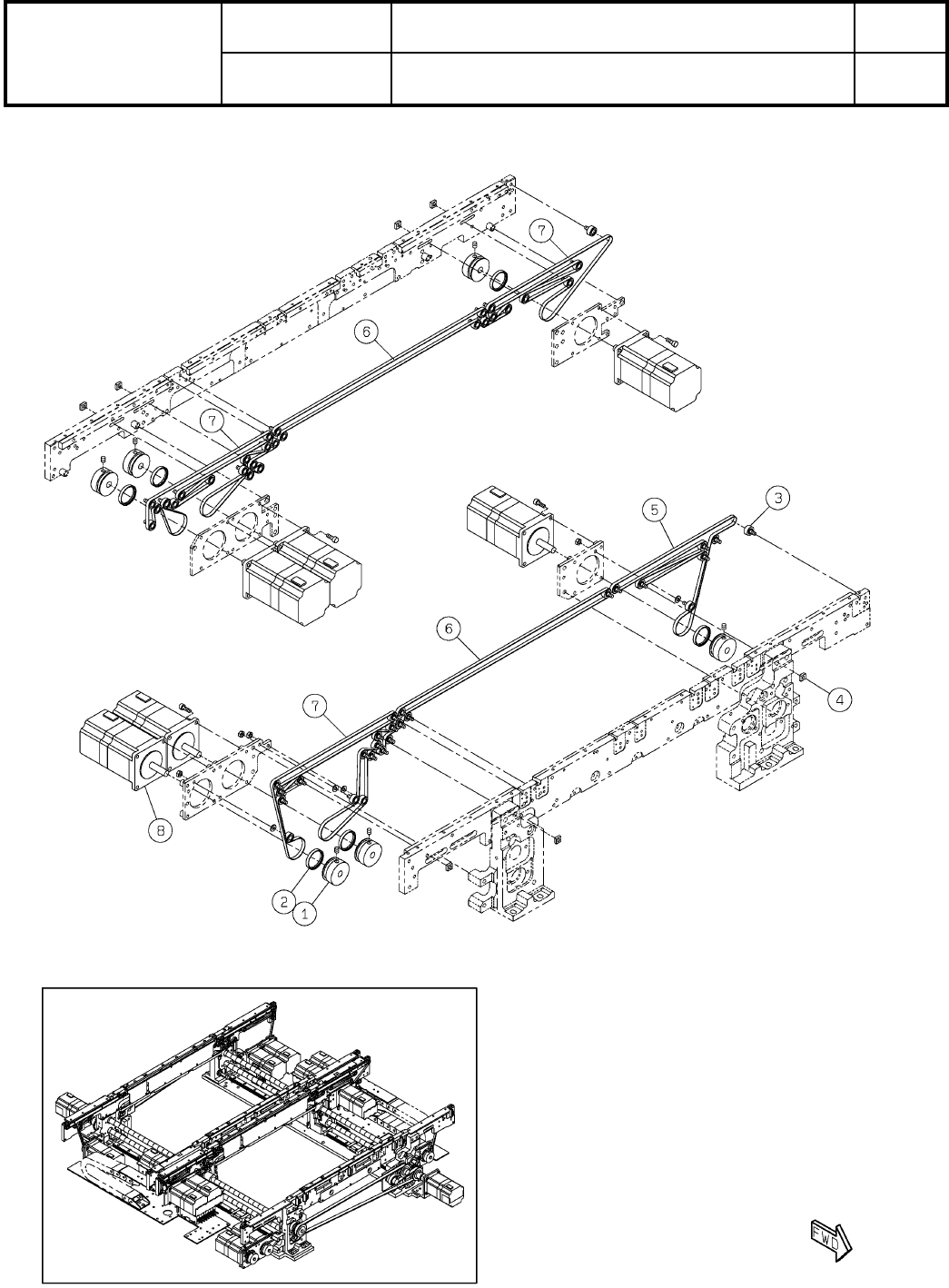 7

6

7

5

3

6

4

7

8

2

1

FWD