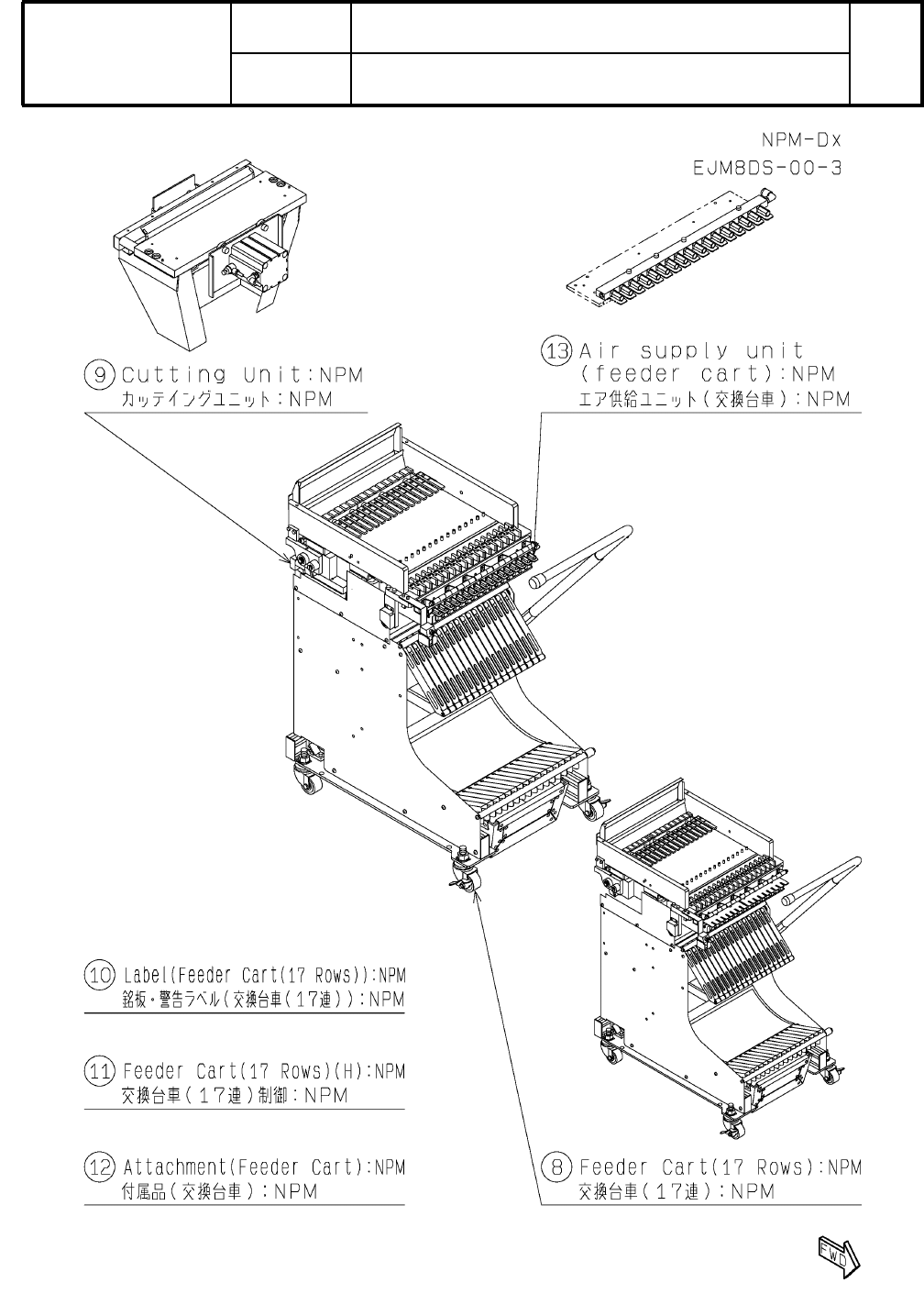 NPM-Dx
EJM8DS-00-3

9 Cutting Unit:NPM
カッテイングユニット:NPM

13 Air supply unit (feeder cart):NPM
エア供給ユニット(交換台車):NPM

10 Label(Feeder Cart(17 Rows)):NPM
銘板・警告ラベル(交換台車(17連)):NPM

11 Feeder Cart(17 Rows)(H):NPM
交換台車(17連)制御:NPM

12 Attachment(Feeder Cart):NPM
付属品(交換台車):NPM

8 Feeder Cart(17 Rows):NPM
交換台車(17連):NPM

FWD