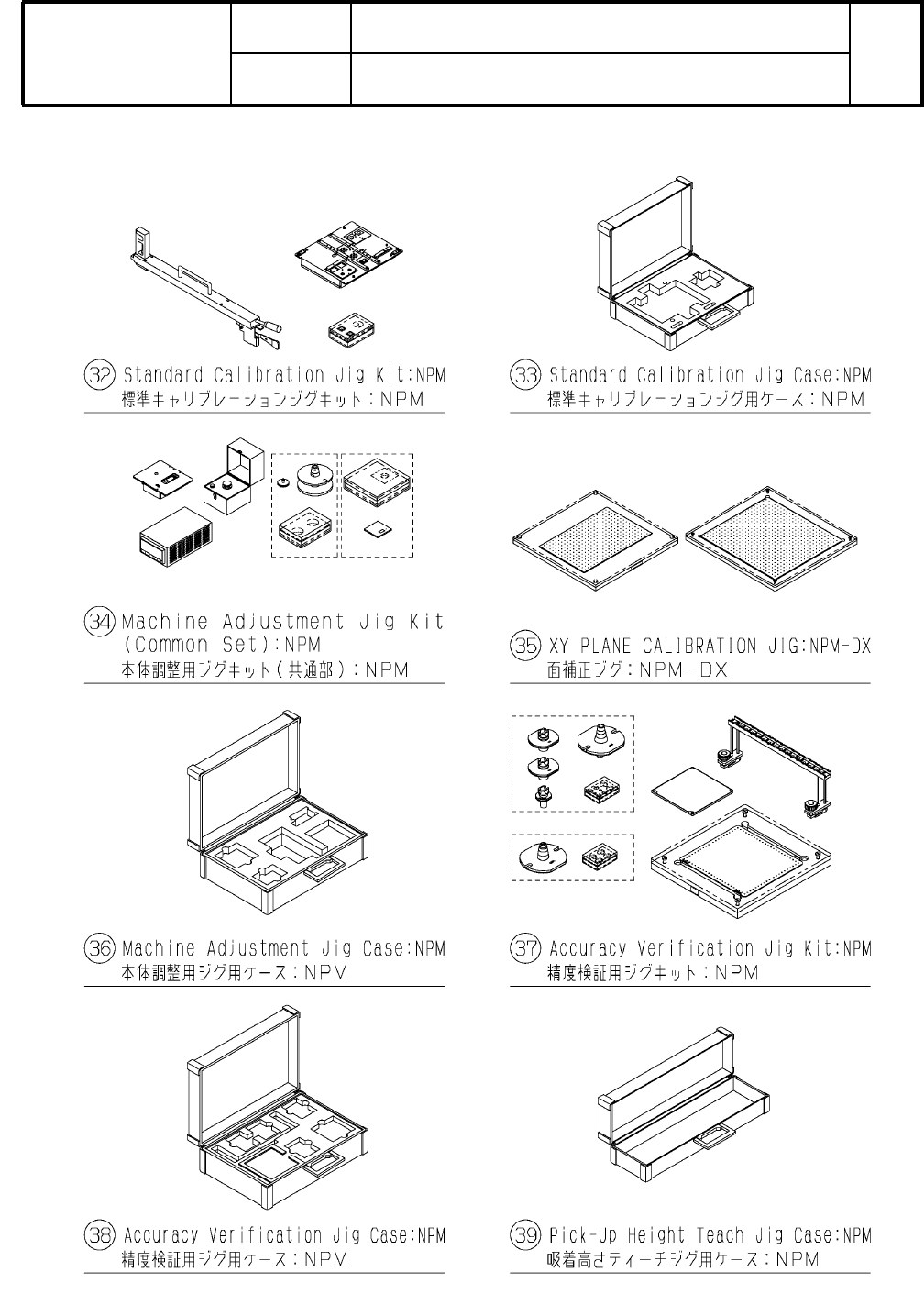 ㉜ Standard Calibration Jig Kit:NPM
標準キャリブレーションジグキット：NPM

㉝ Standard Calibration Jig Case:NPM
標準キャリブレーションジグ用ケース：NPM

㉞ Machine Adjustment Jig Kit (Common Set):NPM
本体調整用ジグキット（共通部）：NPM

㉟ XY PLANE CALIBRATION JIG:NPM-DX
面補正ジグ：NPM－DX

㊱ Machine Adjustment Jig Case:NPM
本体調整用ジグ用ケース：NPM

㊲ Accuracy Verification Jig Kit:NPM
精度検証用ジグキット：NPM

㊳ Accuracy Verification Jig Case:NPM
精度検証用ジグ用ケース：NPM

㊴ Pick-Up Height Teach Jig Case:NPM
吸着高さティーチジグ用ケース：NPM