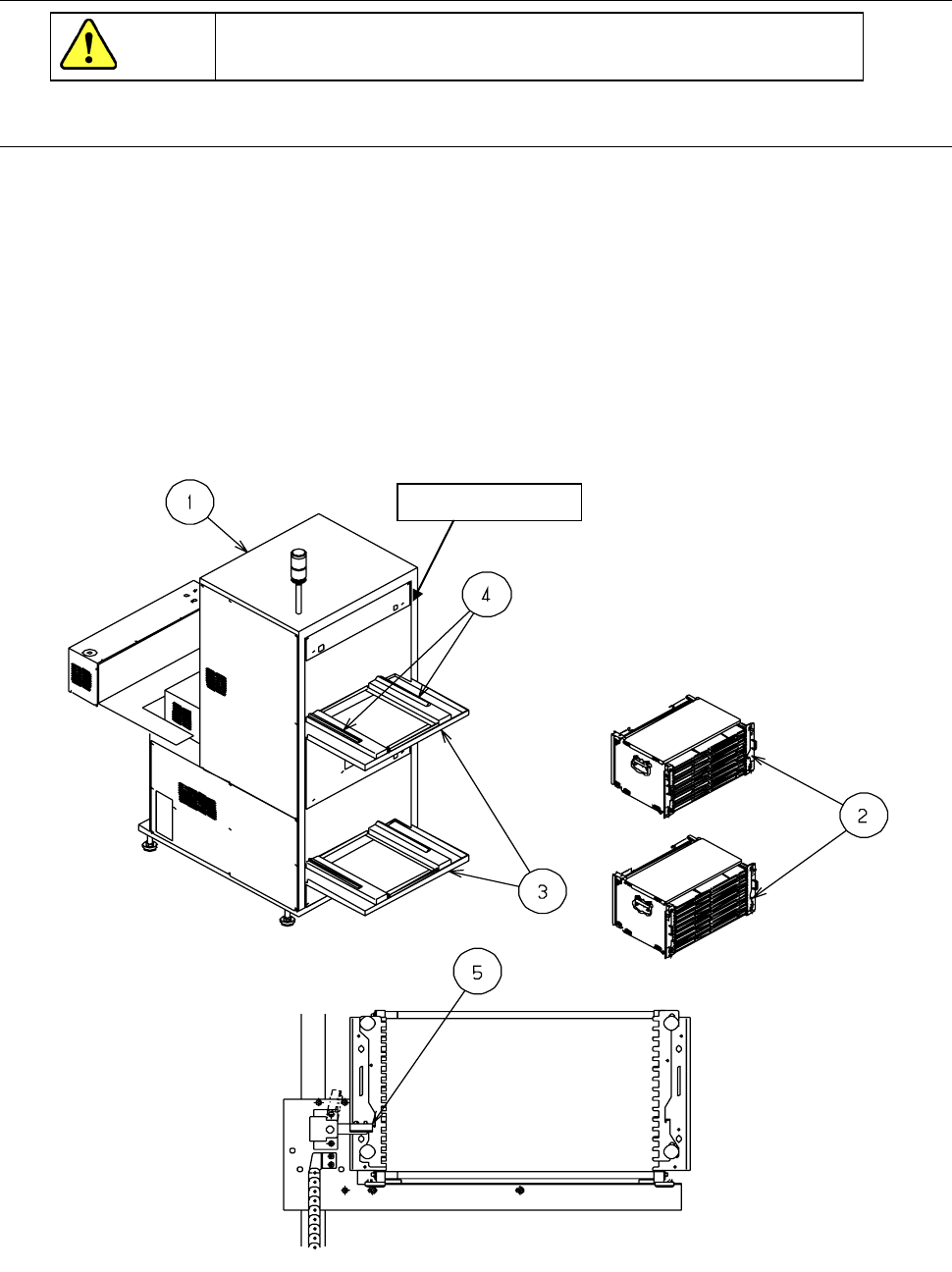 1

4

2

3

5