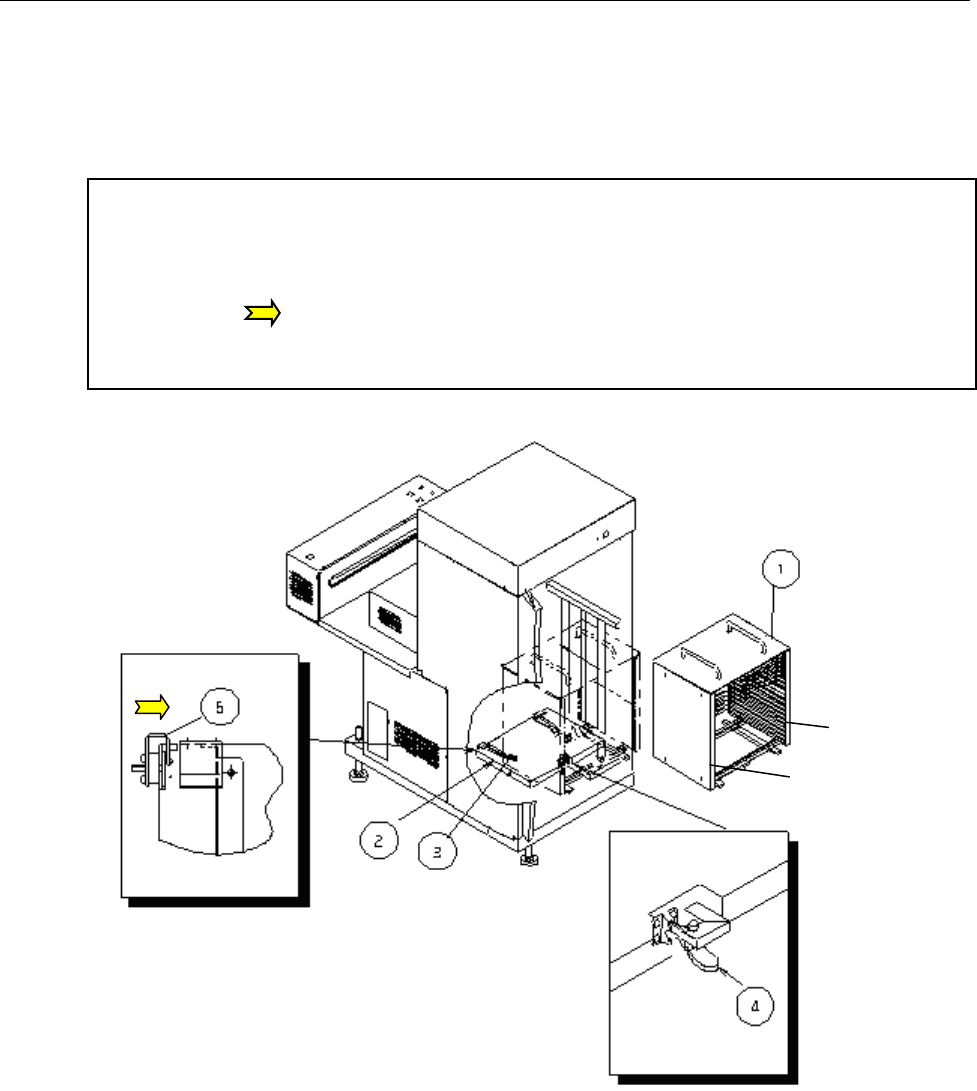 1

5

2

3

4