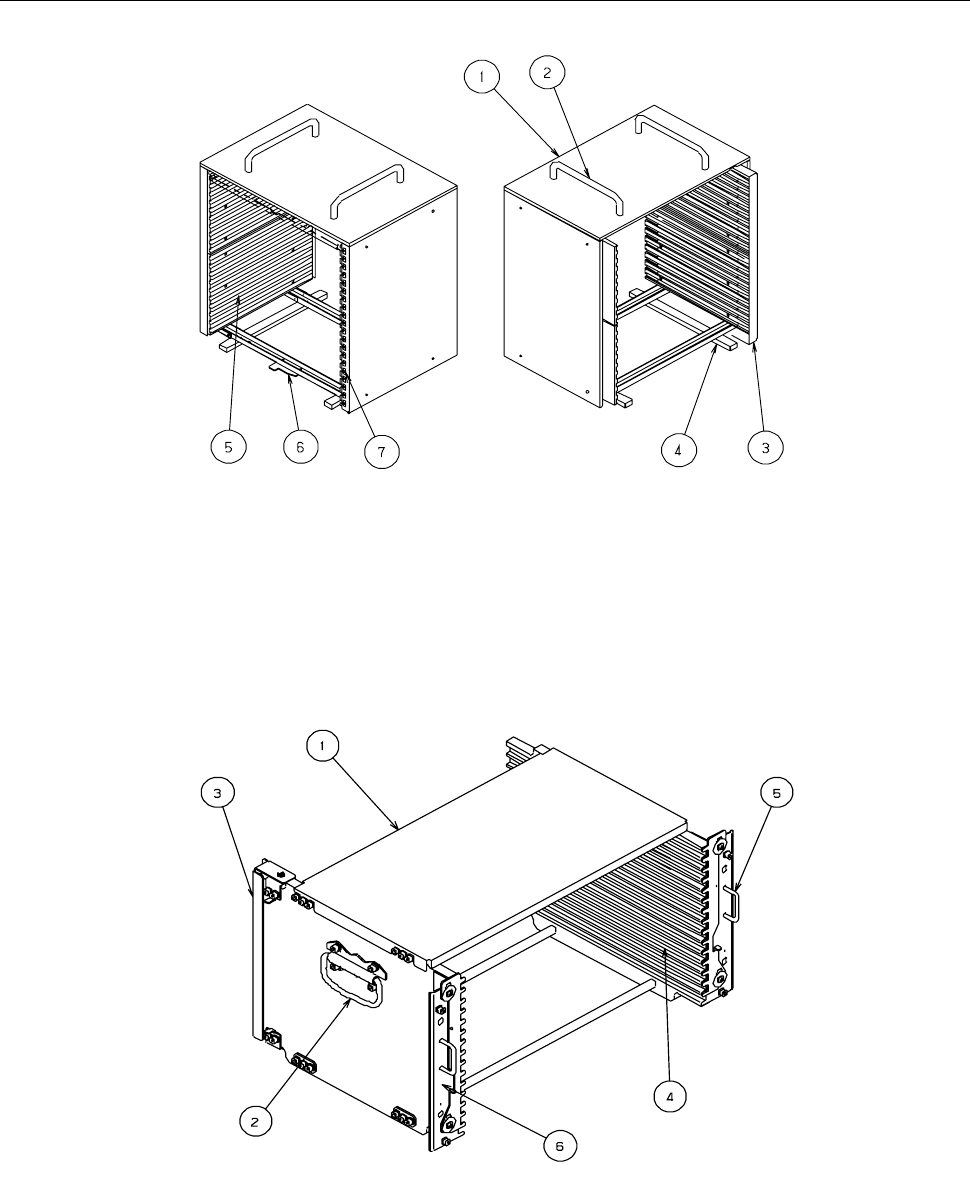 1
2
5
6
7
4
3

1
3
5
2
4
6